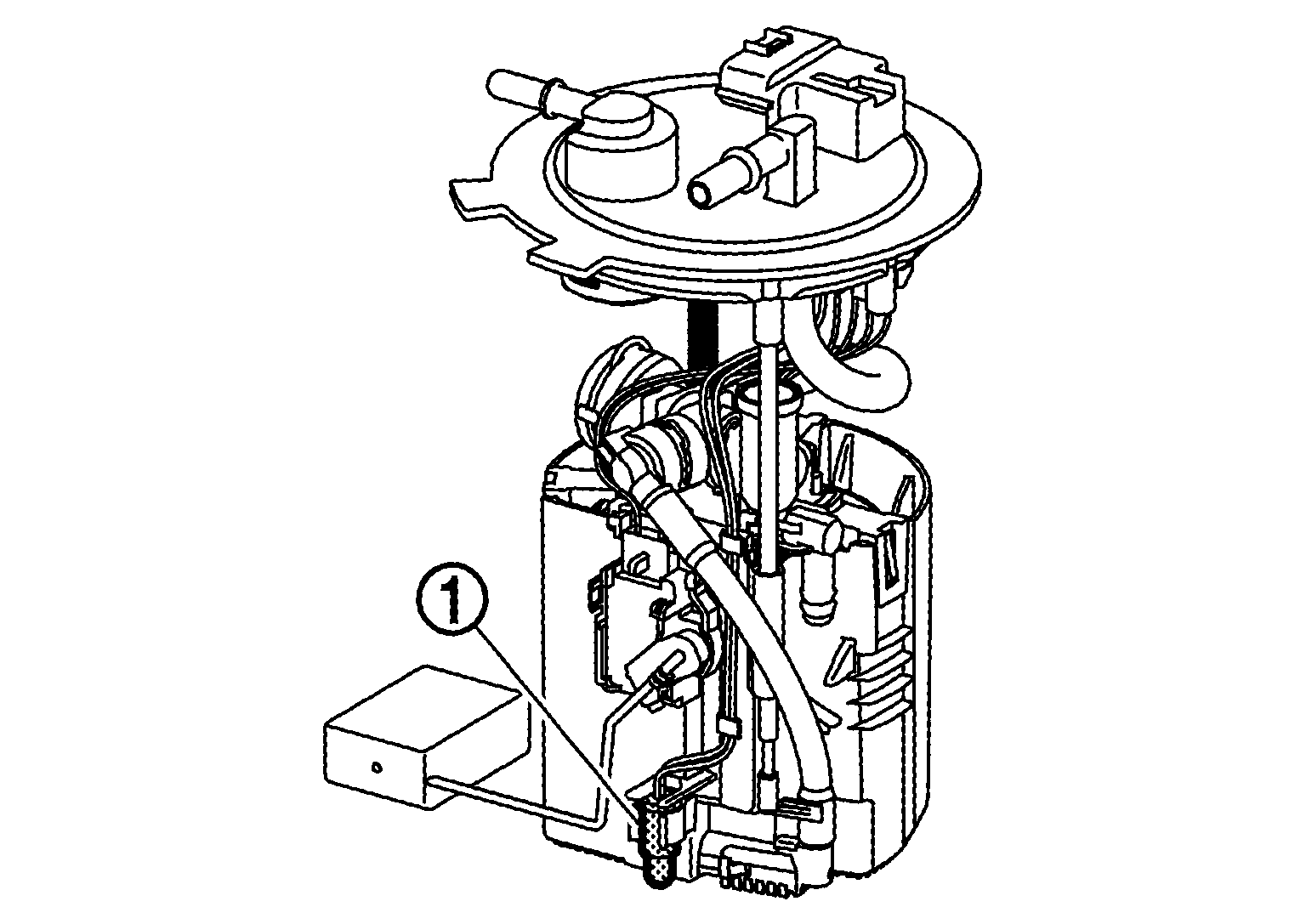 1