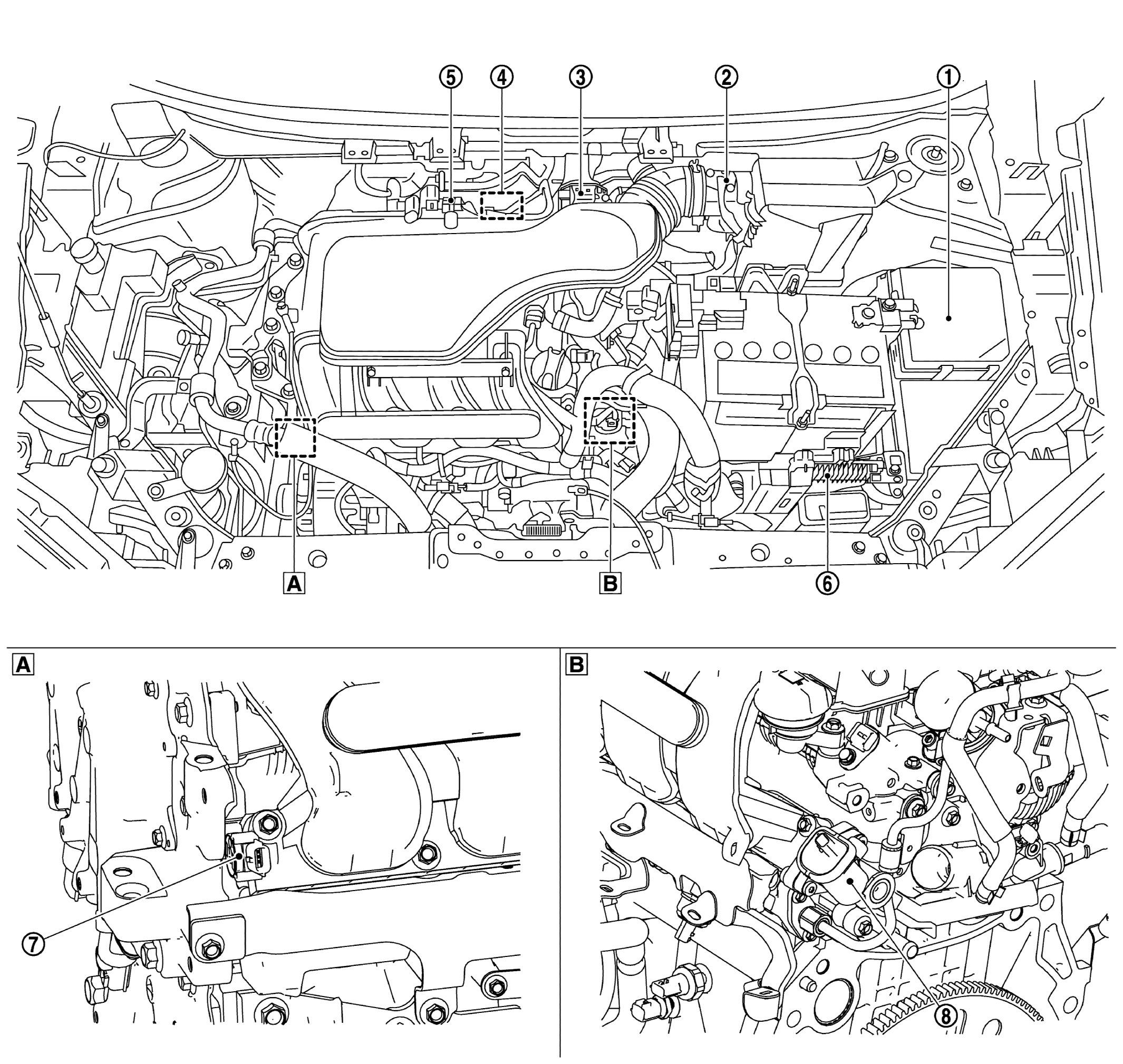 5 4 3 2 1

A B 6

A

7

B

8