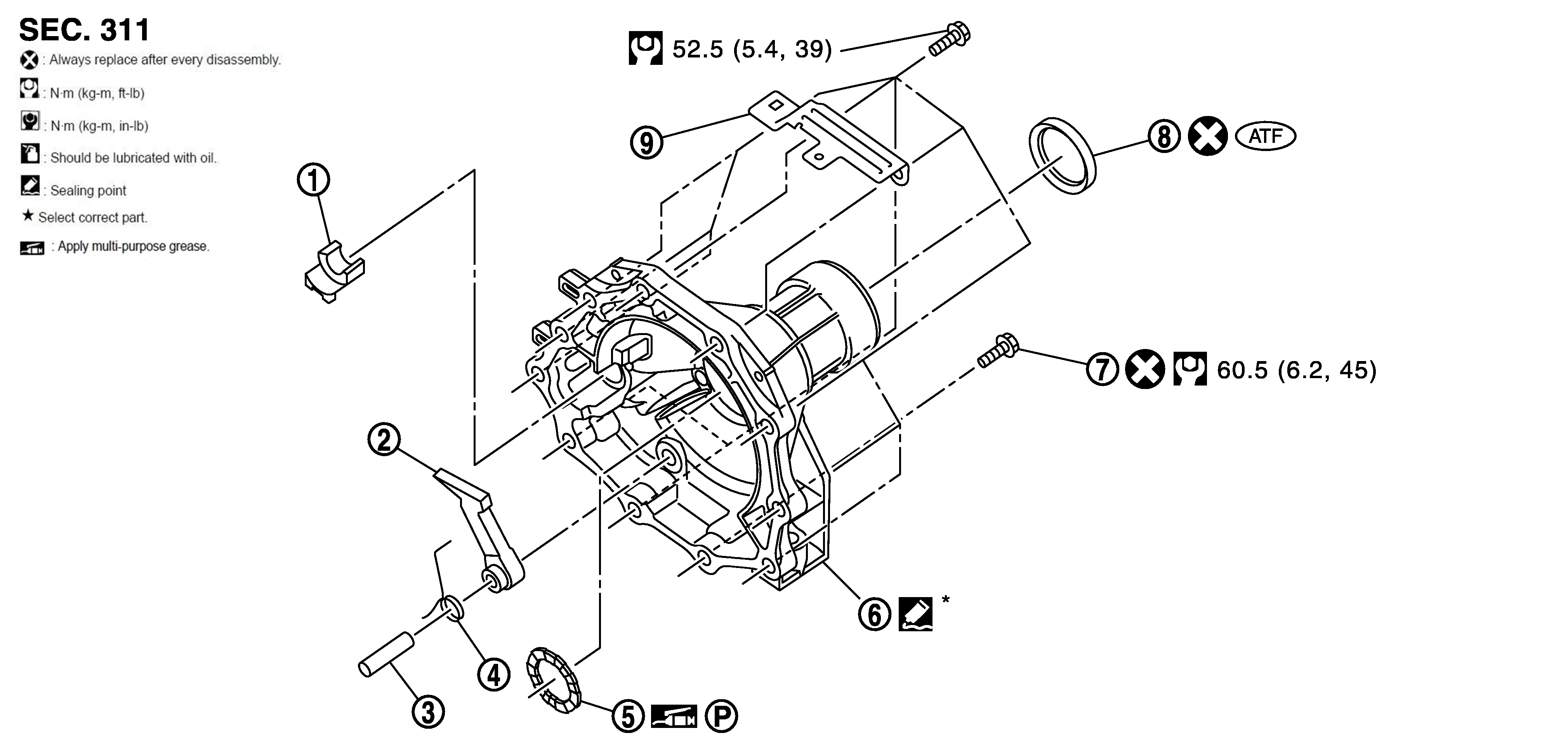 SEC. 311

: Always replace after every disassembly.

: N·m (kg-m, ft-lb)

: N·m (kg-m, in-lb)

: Should be lubricated with oil.

: Sealing point

★ Select correct part.

: Apply multi-purpose grease.

52.5 (5.4, 39)

9

8 ATF

1

7 60.5 (6.2, 45)

2

6 *

4

3

5 P