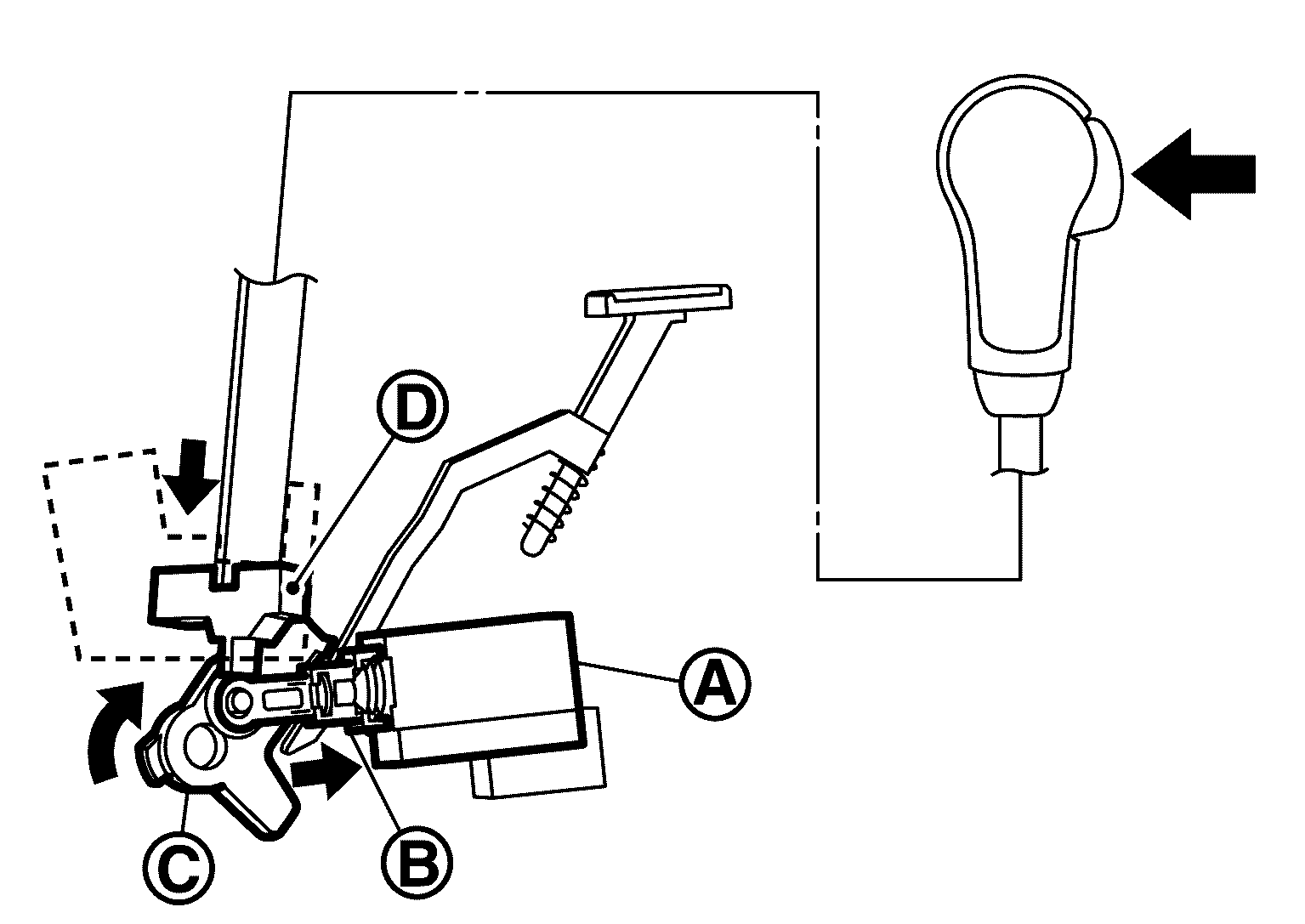 D
A
C
B