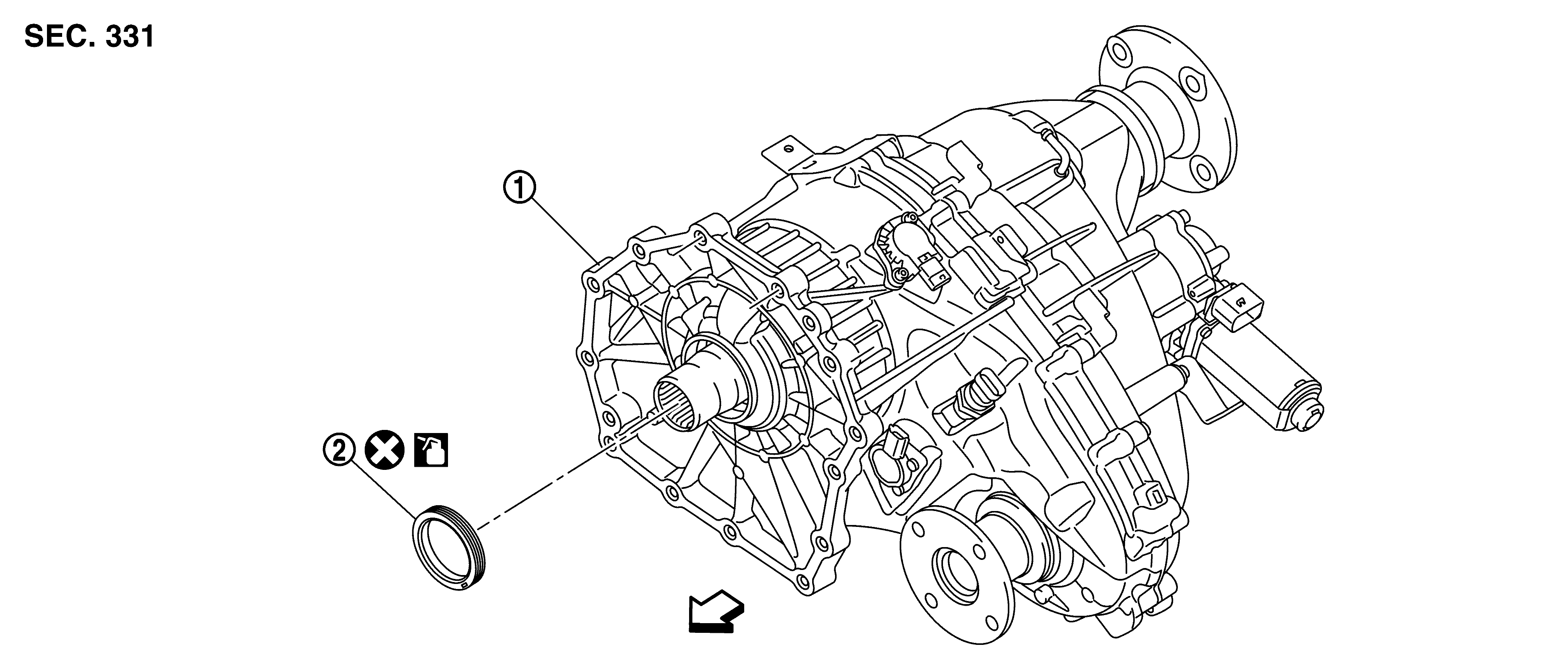 SEC. 331

①

②