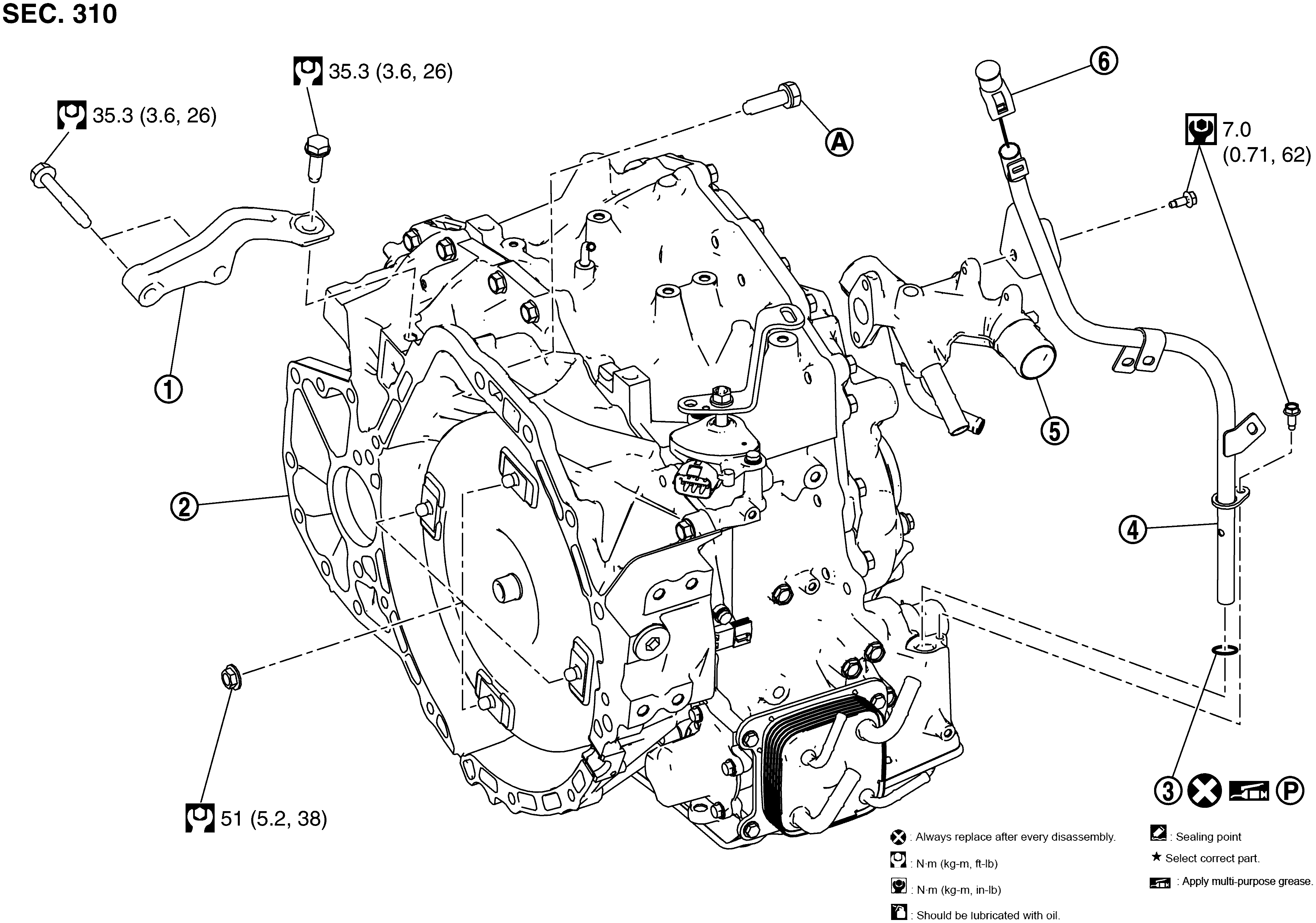 SEC. 310

35.3 (3.6, 26)

35.3 (3.6, 26)

A

6

7.0 (0.71, 62)

1

5

2

4

51 (5.2, 38)

3 P

: Always replace after every disassembly.

: N·m (kg-m, ft-lb)

: N·m (kg-m, in-lb)

: Should be lubricated with oil.

: Sealing point

★ Select correct part.

: Apply multi-purpose grease.