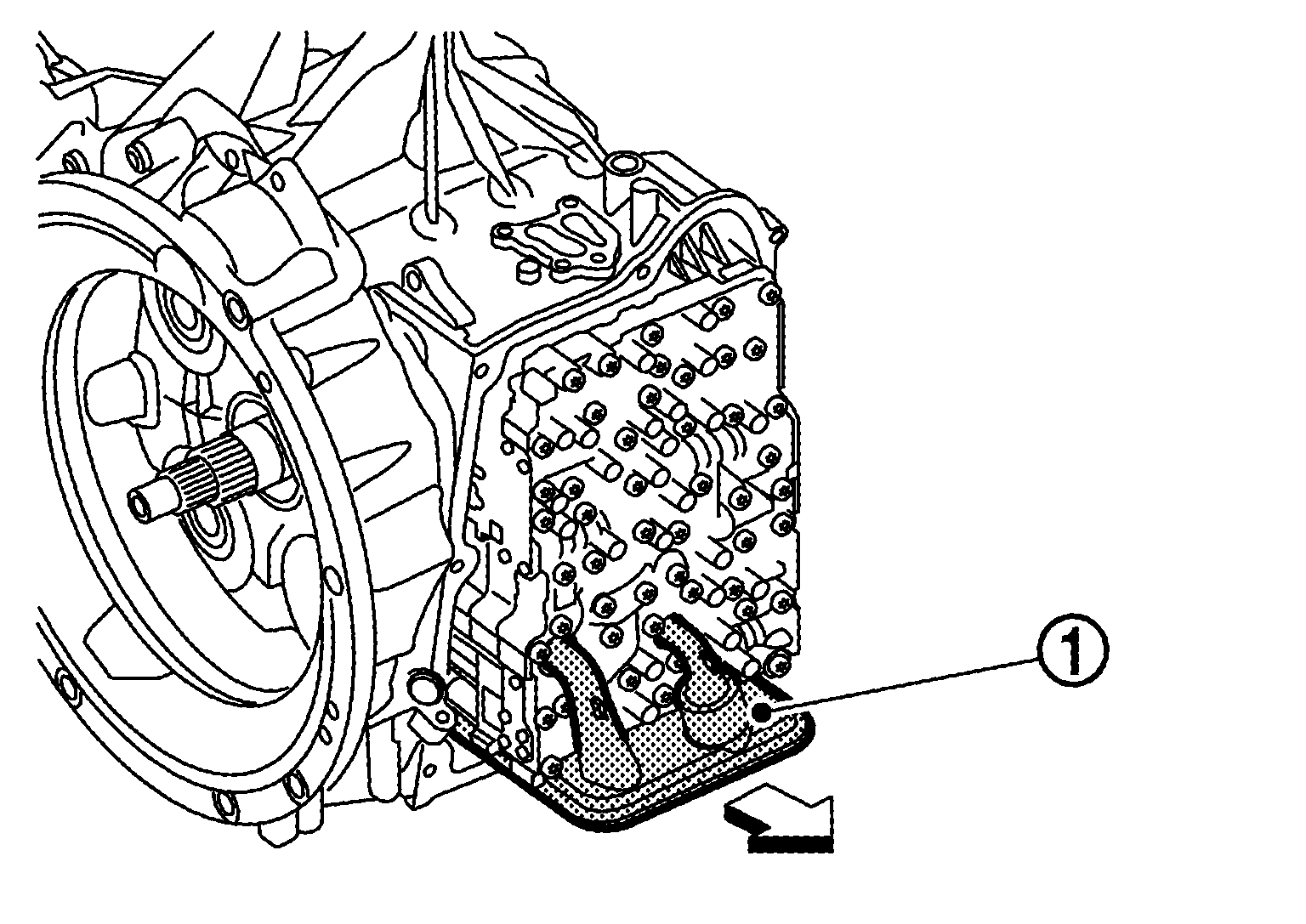 1