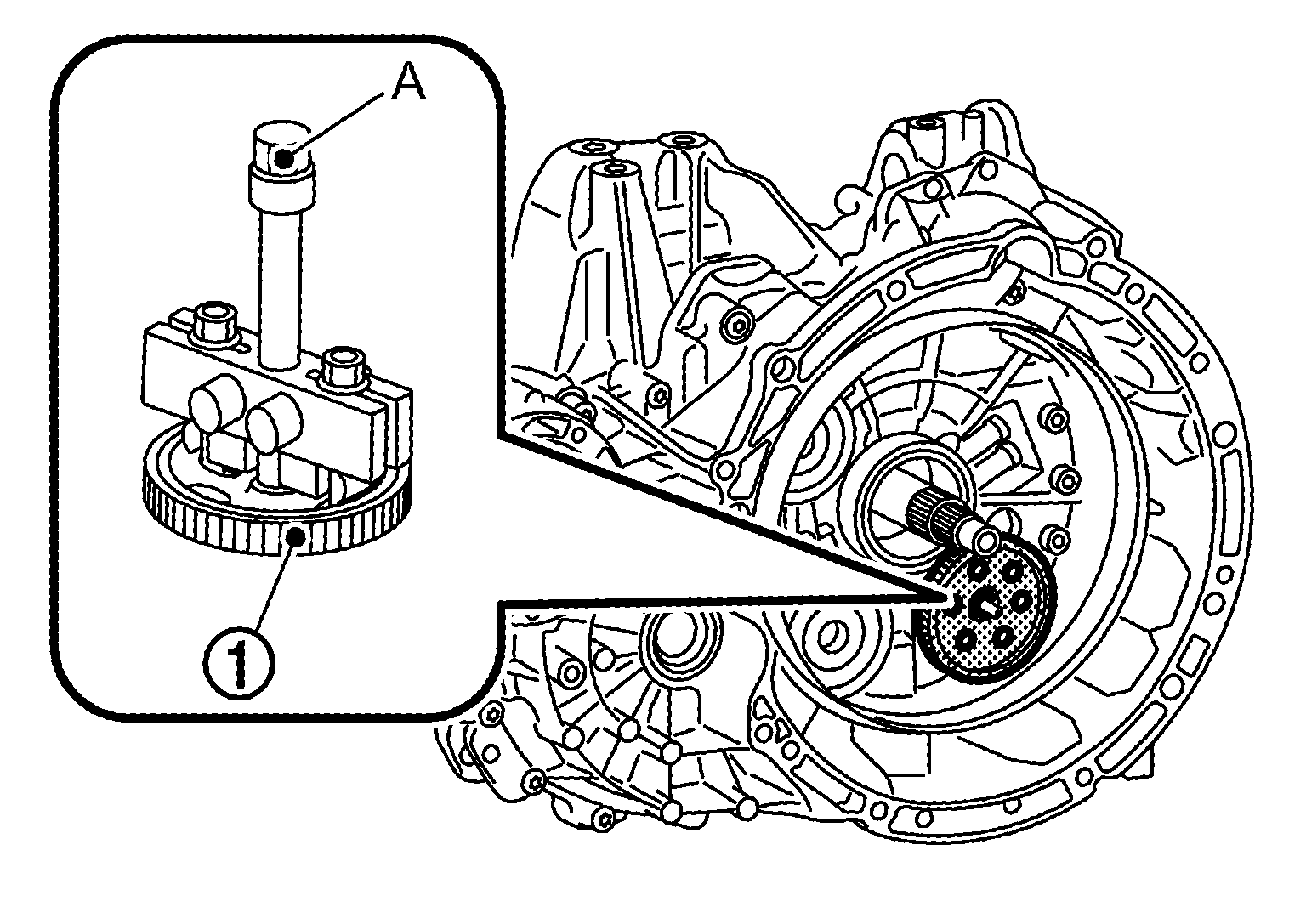 A

1