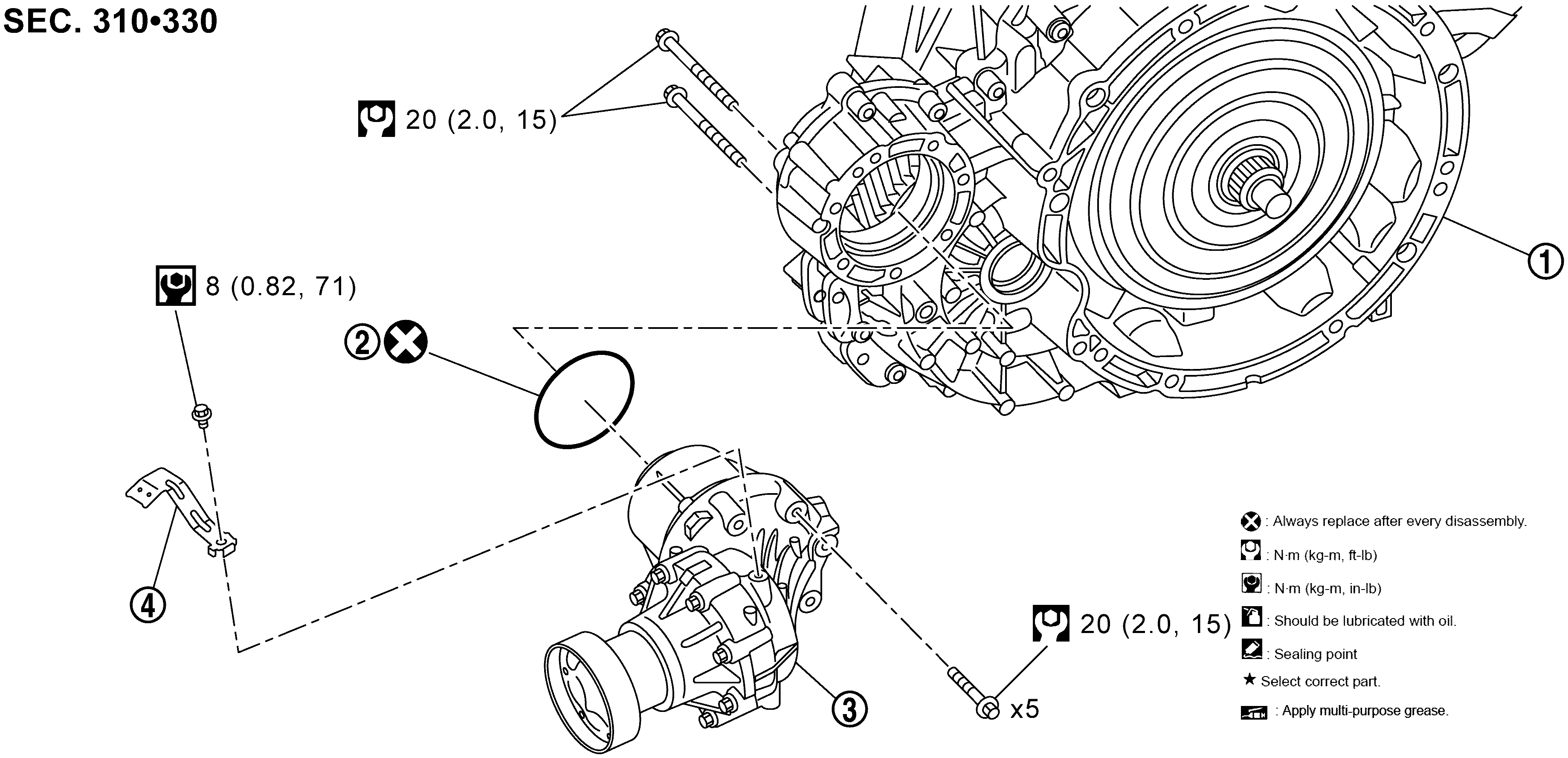 SEC. 310•330

20 (2.0, 15)

1

8 (0.82, 71)

2

4

3

20 (2.0, 15)

x5

: Always replace after every disassembly.

: N·m (kg-m, ft-lb)

: N·m (kg-m, in-lb)

: Should be lubricated with oil.

: Sealing point

★ Select correct part.

: Apply multi-purpose grease.