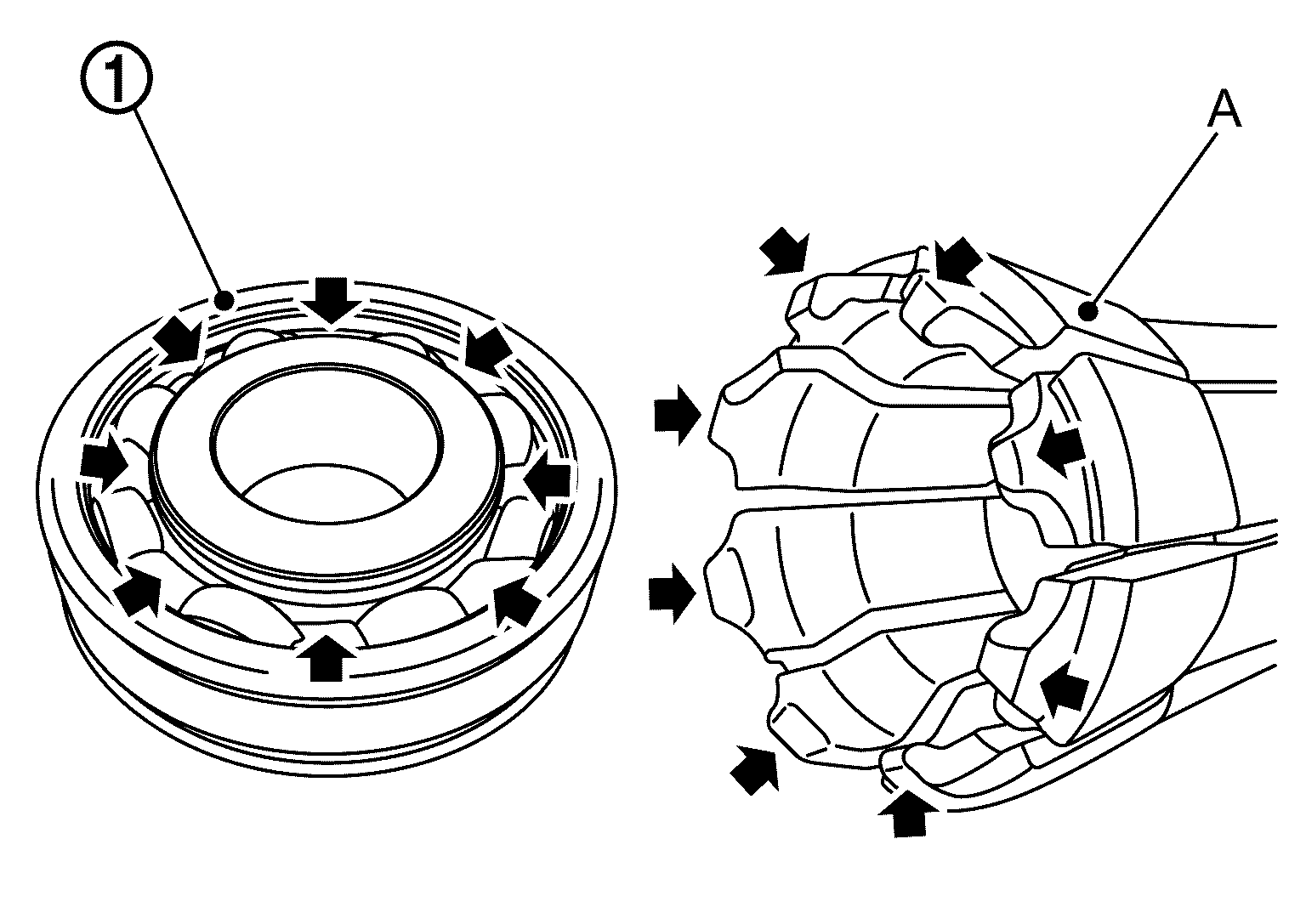 1

A