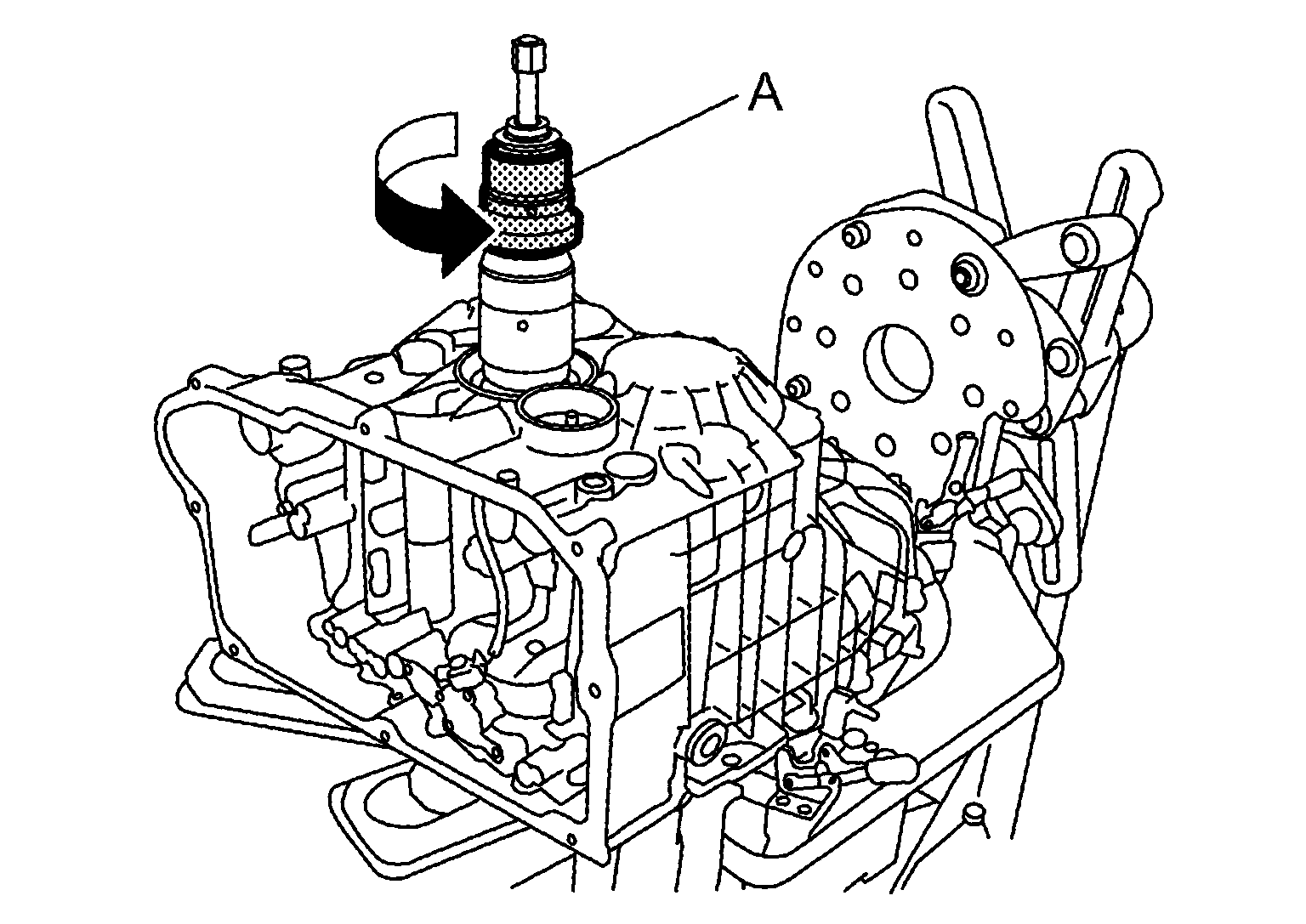 A