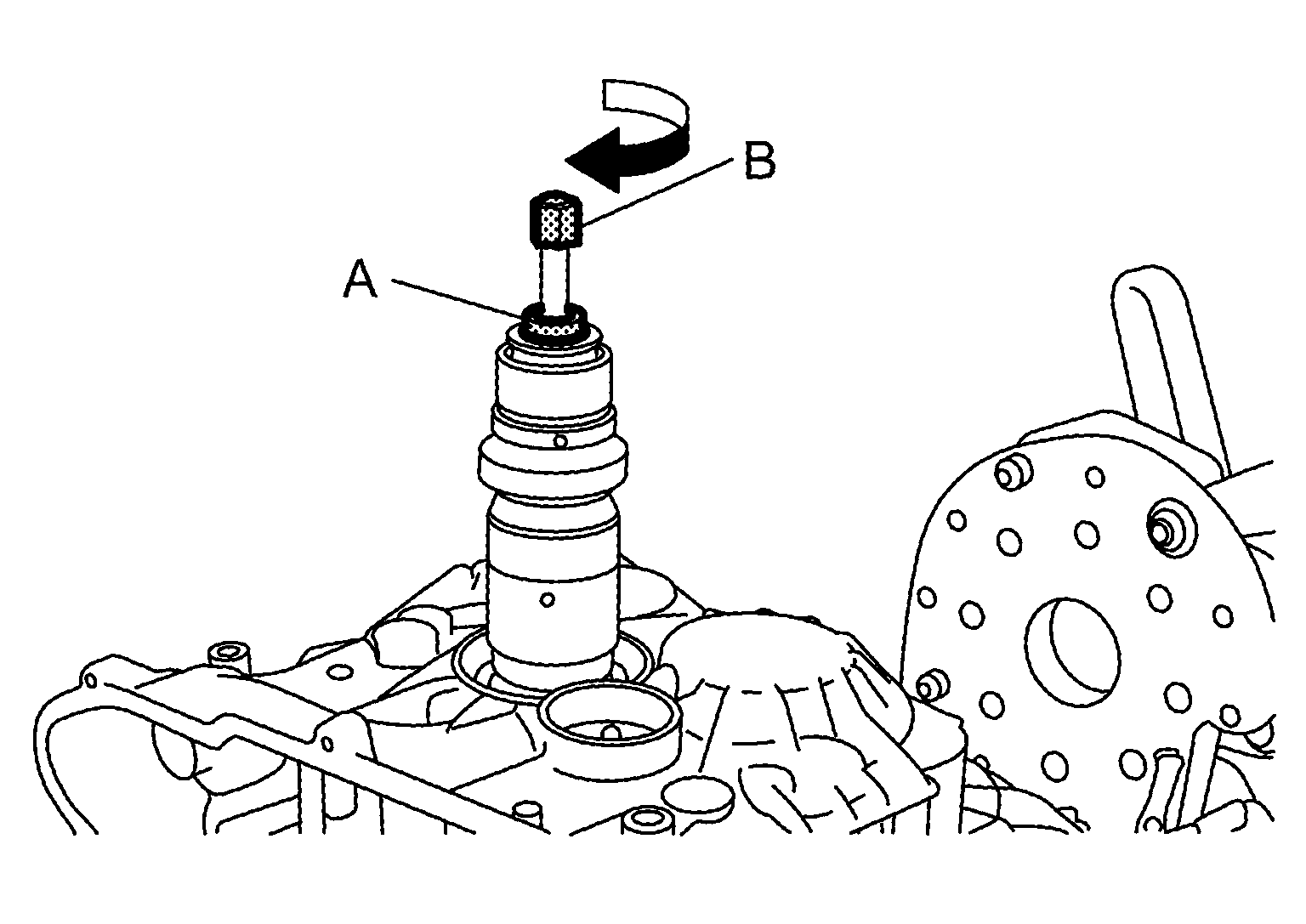 B
A