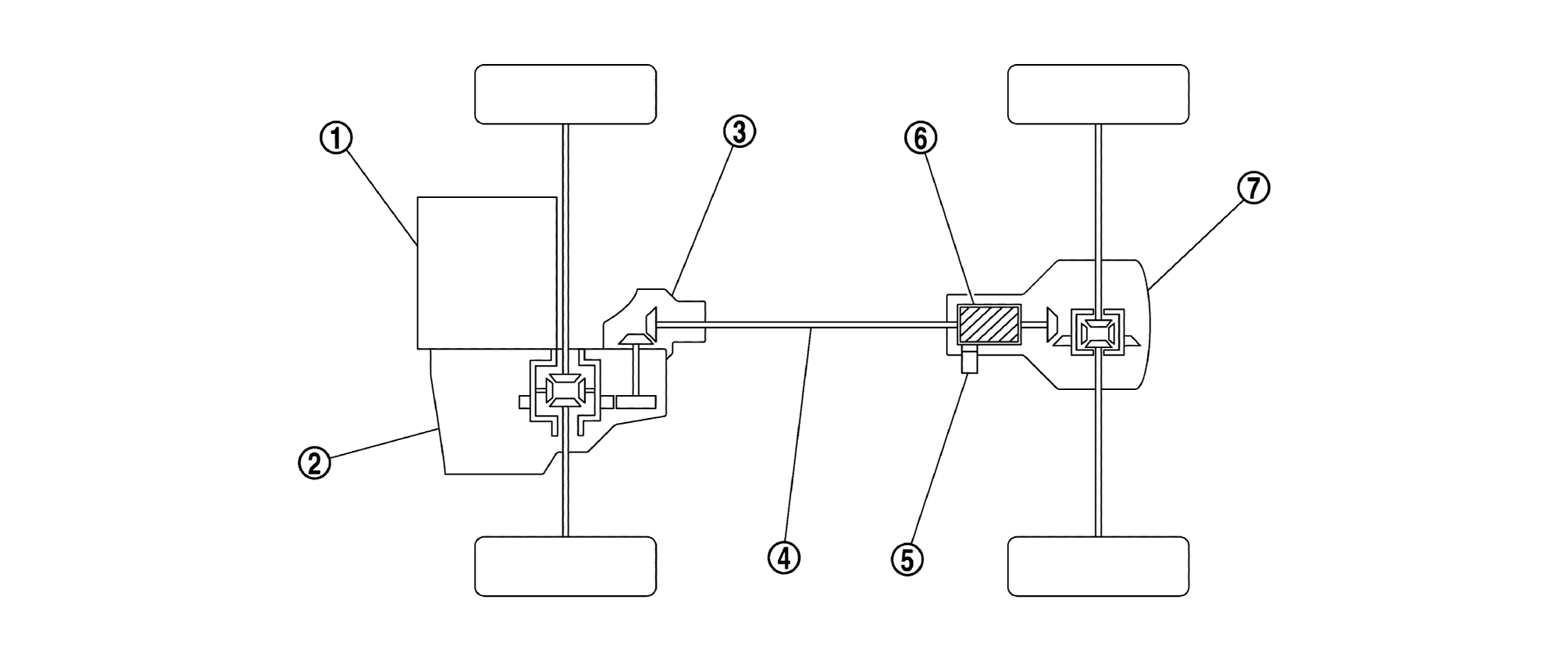 1
3
6
7
2
4
5