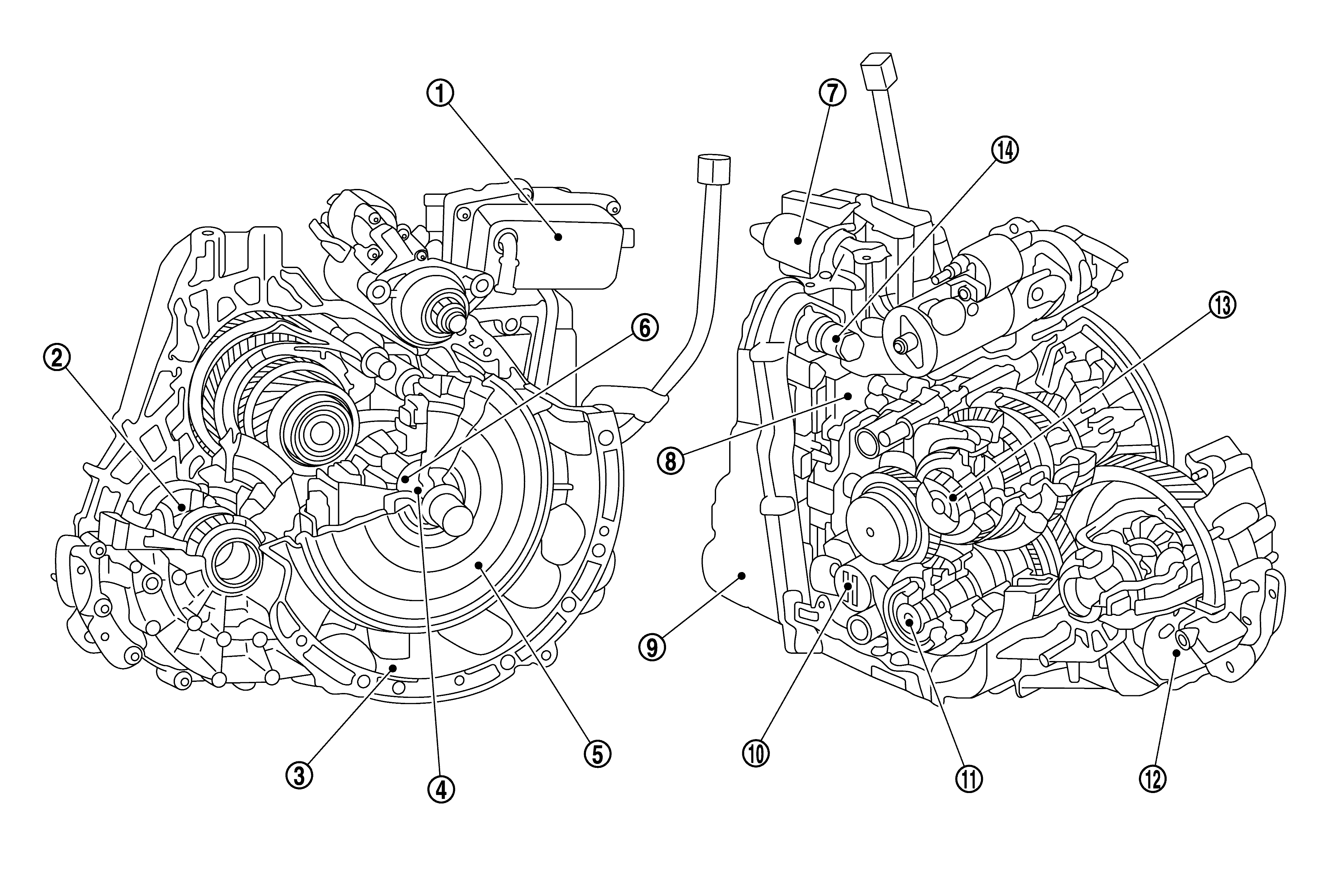 1
2
6
3
4
5
7
14
13
8
9
10
11
12