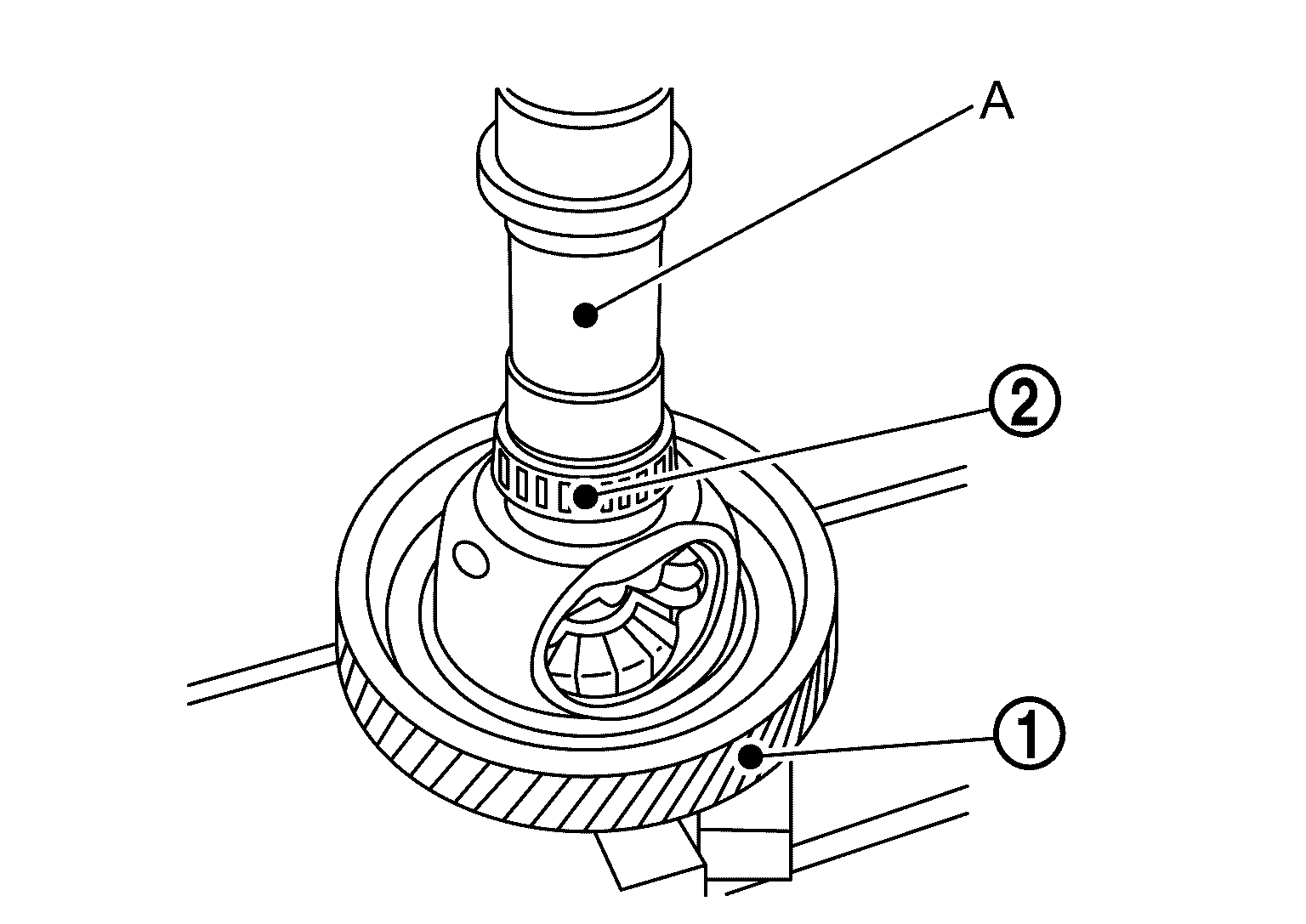 A
2
1