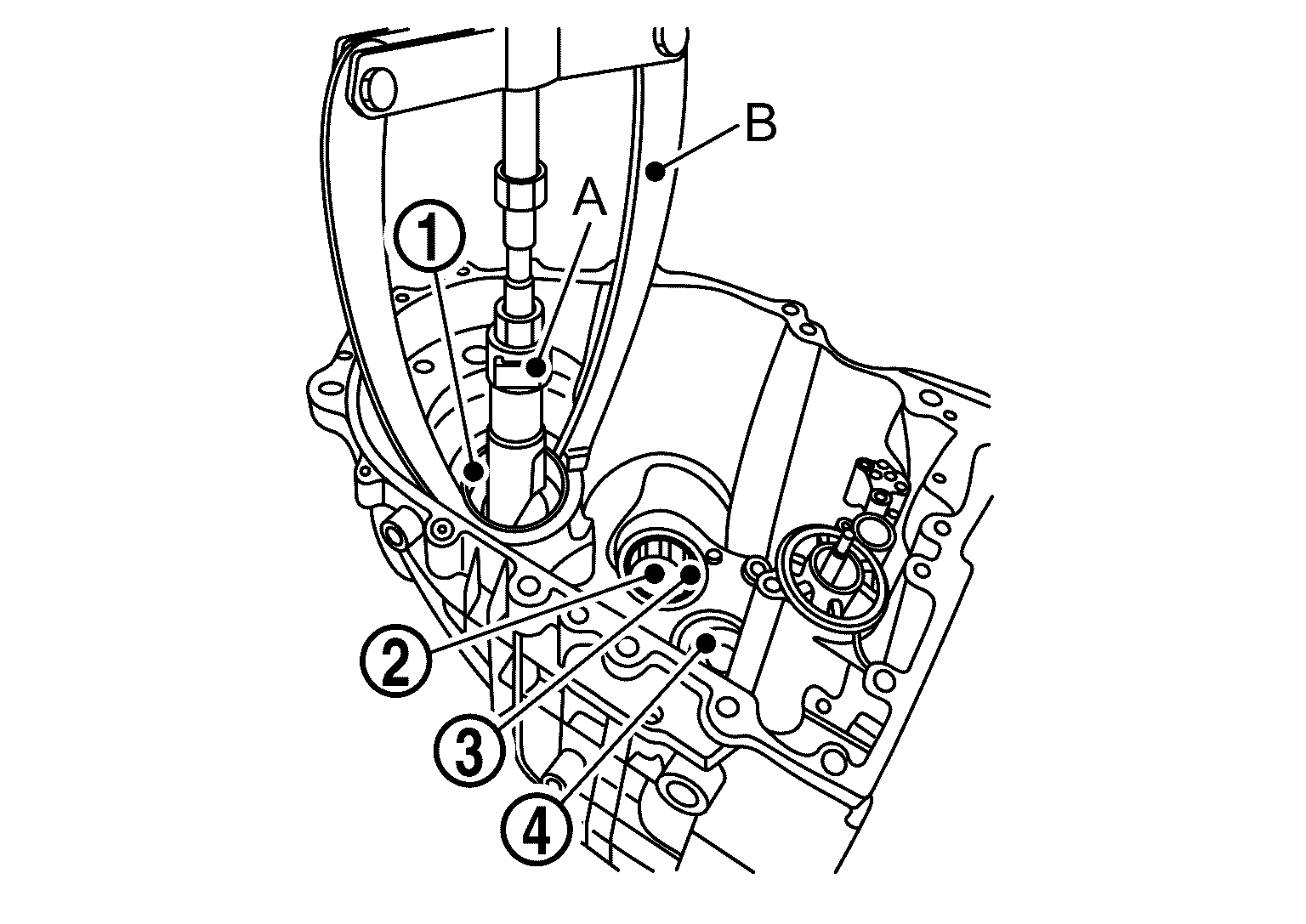 B
A
1
2
3
4