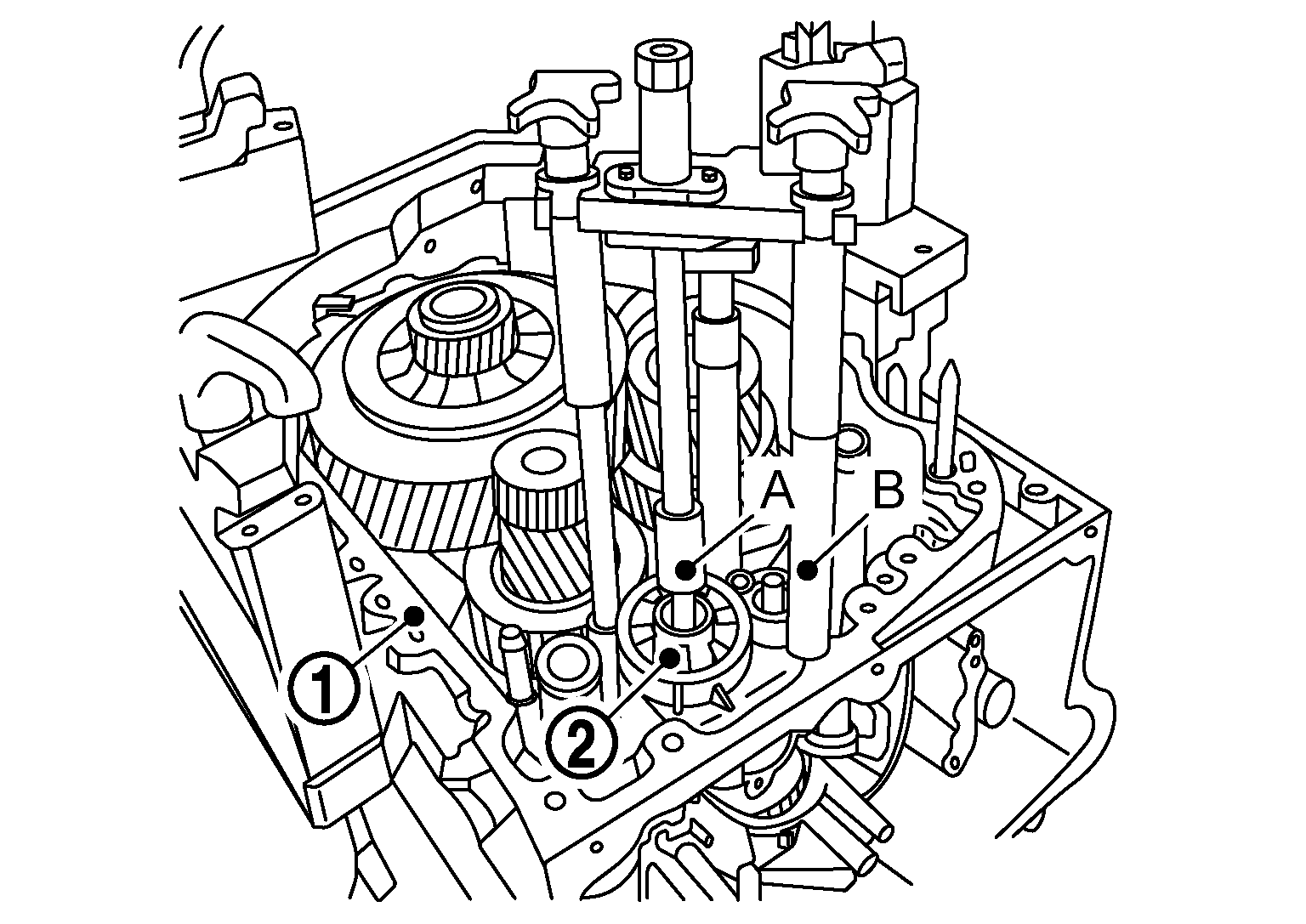 A
B
1
2