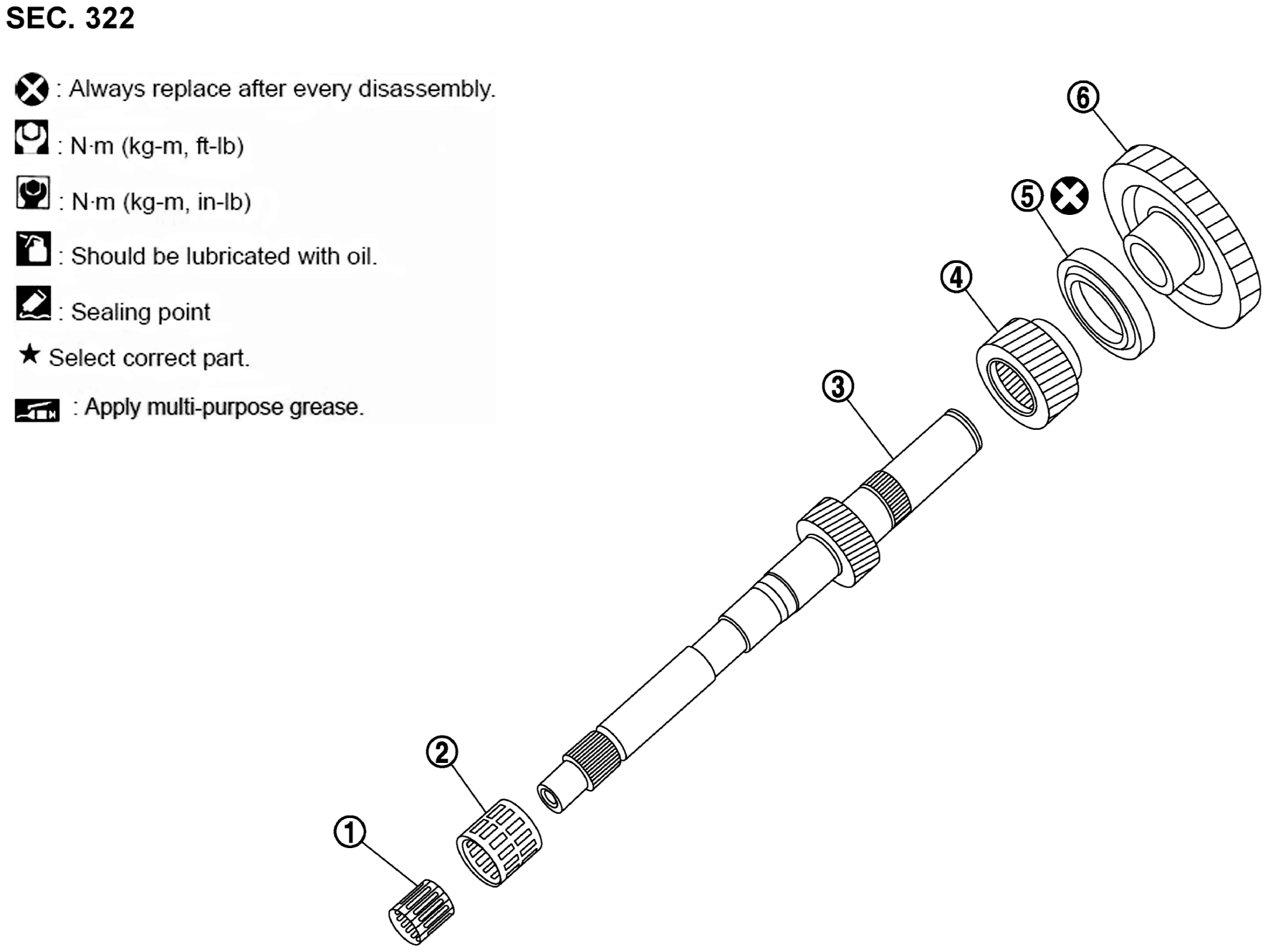 SEC. 322

: Always replace after every disassembly.

: N·m (kg-m, ft-lb)

: N·m (kg-m, in-lb)

: Should be lubricated with oil.

: Sealing point

★ Select correct part.

: Apply multi-purpose grease.

6

5

4

3

2

1