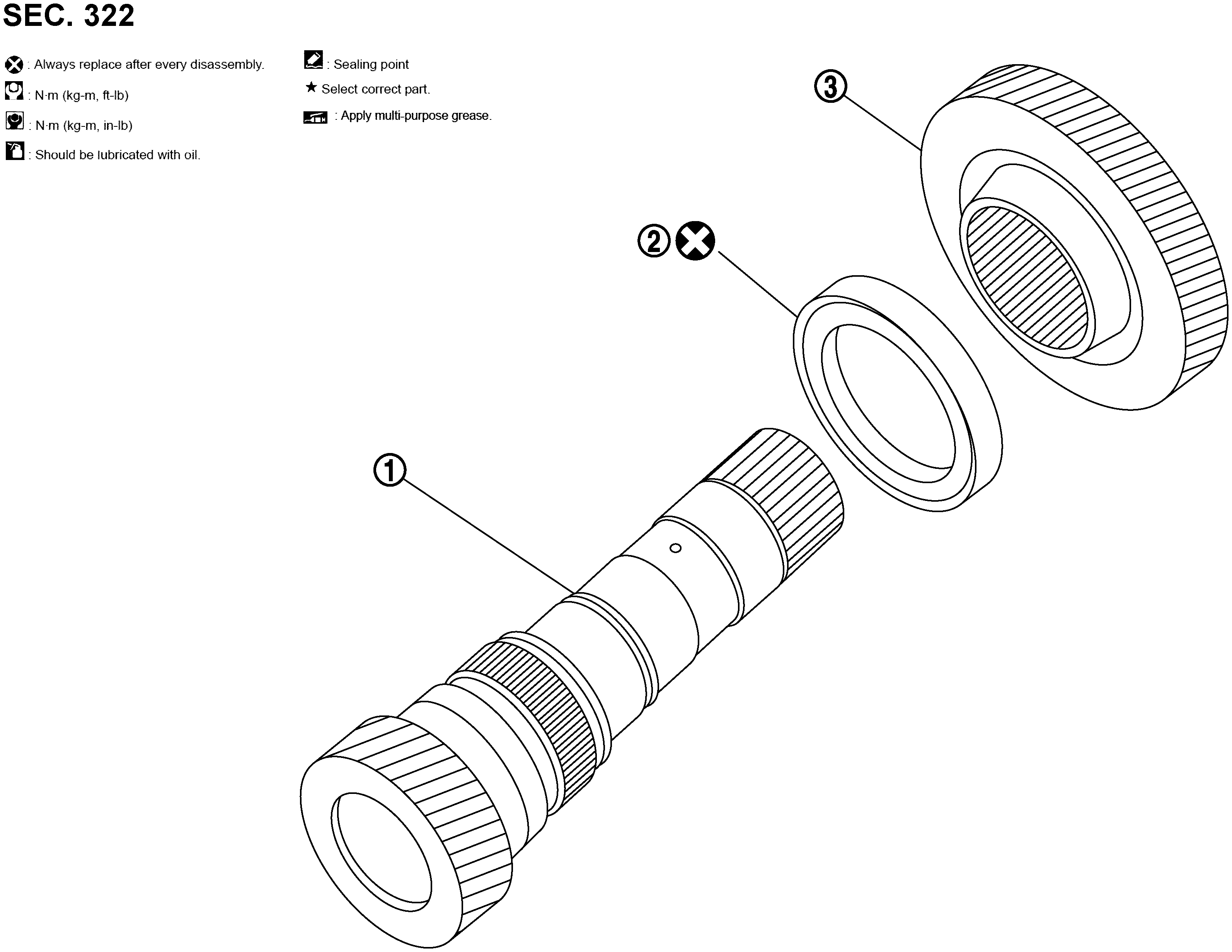 SEC. 322

: Always replace after every disassembly.

: N·m (kg-m, ft-lb)

: N·m (kg-m, in-lb)

: Should be lubricated with oil.

: Sealing point

★ Select correct part.

: Apply multi-purpose grease.

3

2

1