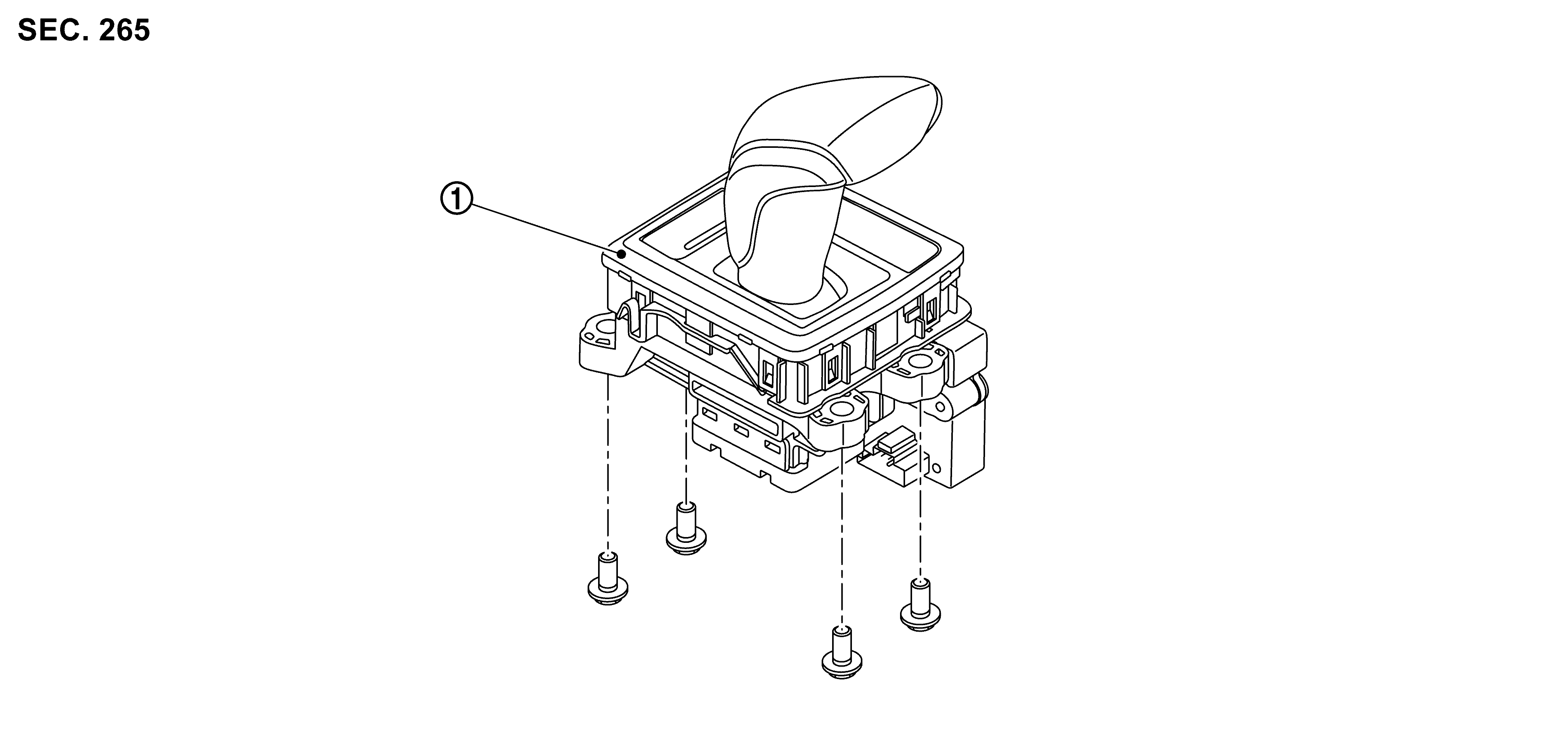 SEC. 265

1