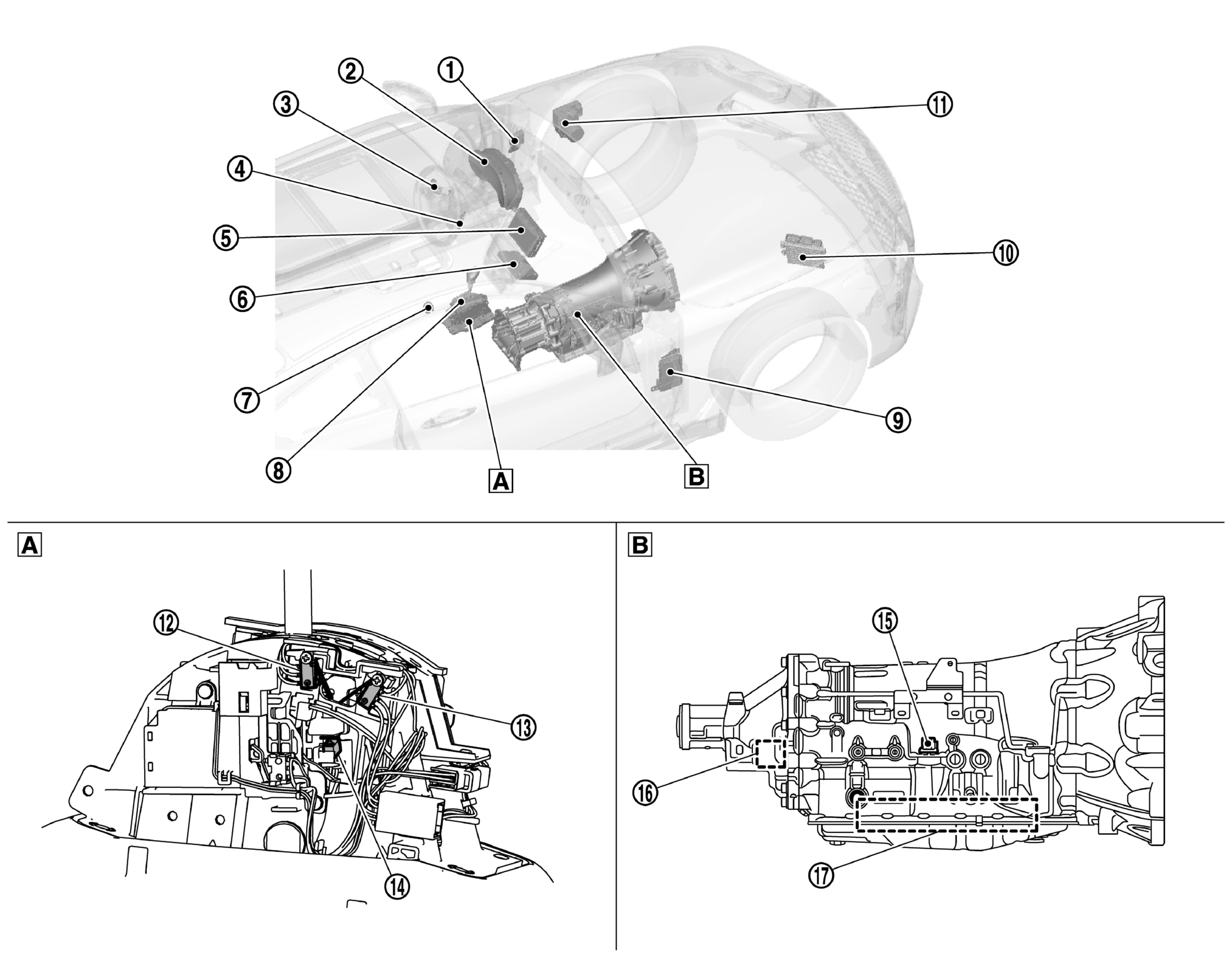 2
1
3
11
4
5
10
6
7
9
8
A
B

A
12
13
14

B
15
16
17