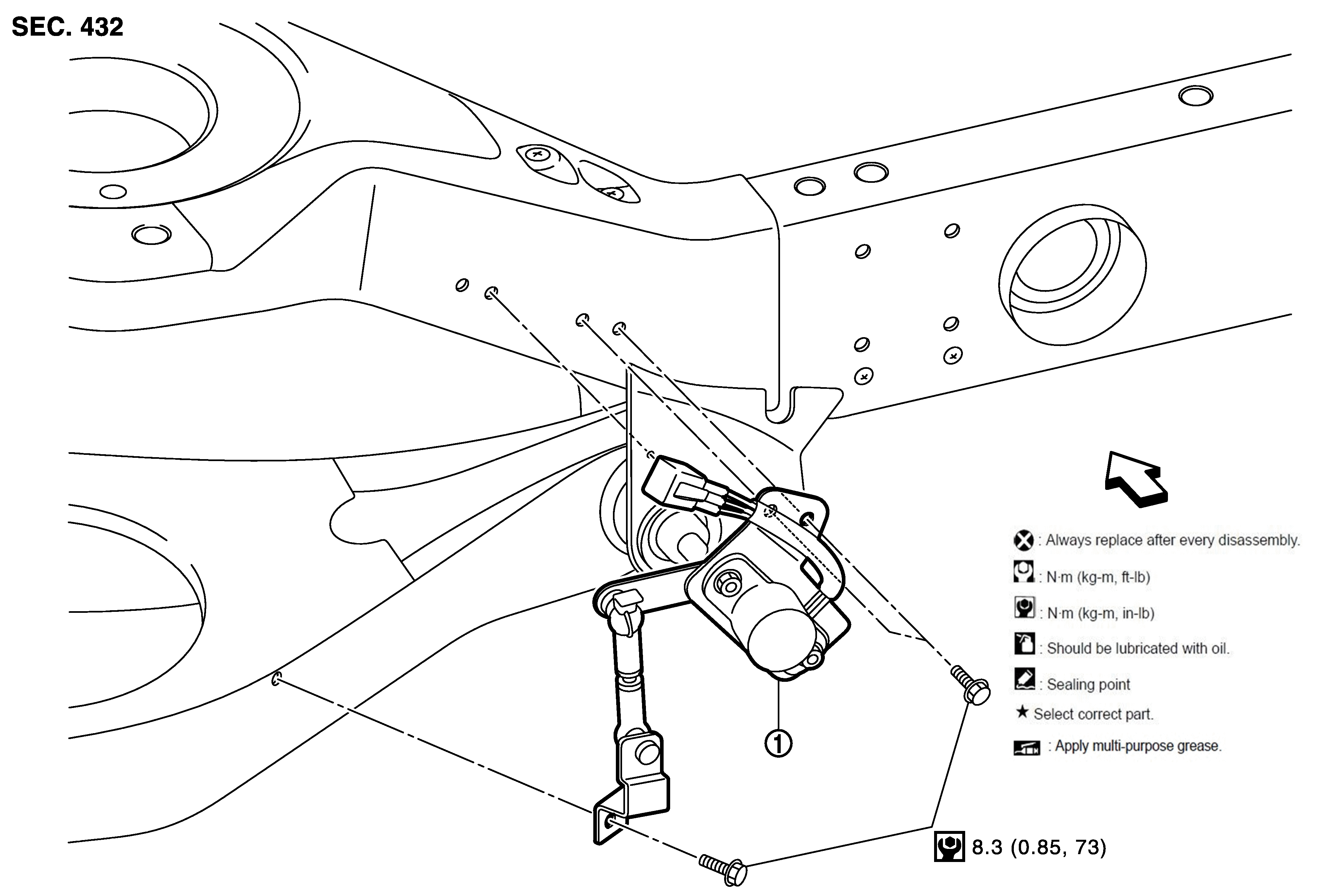 SEC. 432

: Always replace after every disassembly.

: N·m (kg-m, ft-lb)

: N·m (kg-m, in-lb)

: Should be lubricated with oil.

: Sealing point

★ Select correct part.

: Apply multi-purpose grease.

①

8.3 (0.85, 73)