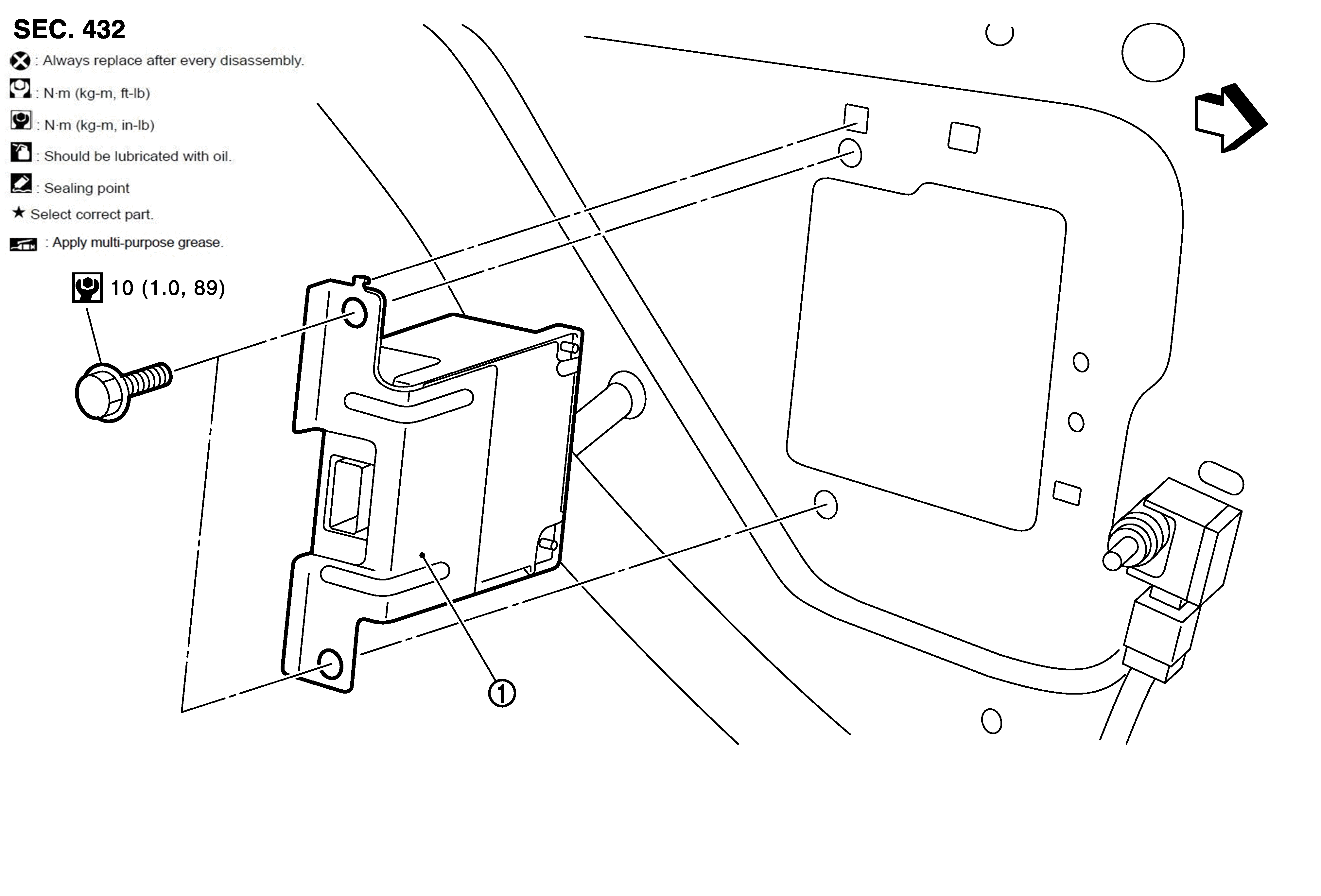 SEC. 432

: Always replace after every disassembly.

: N·m (kg-m, ft-lb)

: N·m (kg-m, in-lb)

: Should be lubricated with oil.

: Sealing point

★ Select correct part.

: Apply multi-purpose grease.

10 (1.0, 89)

①