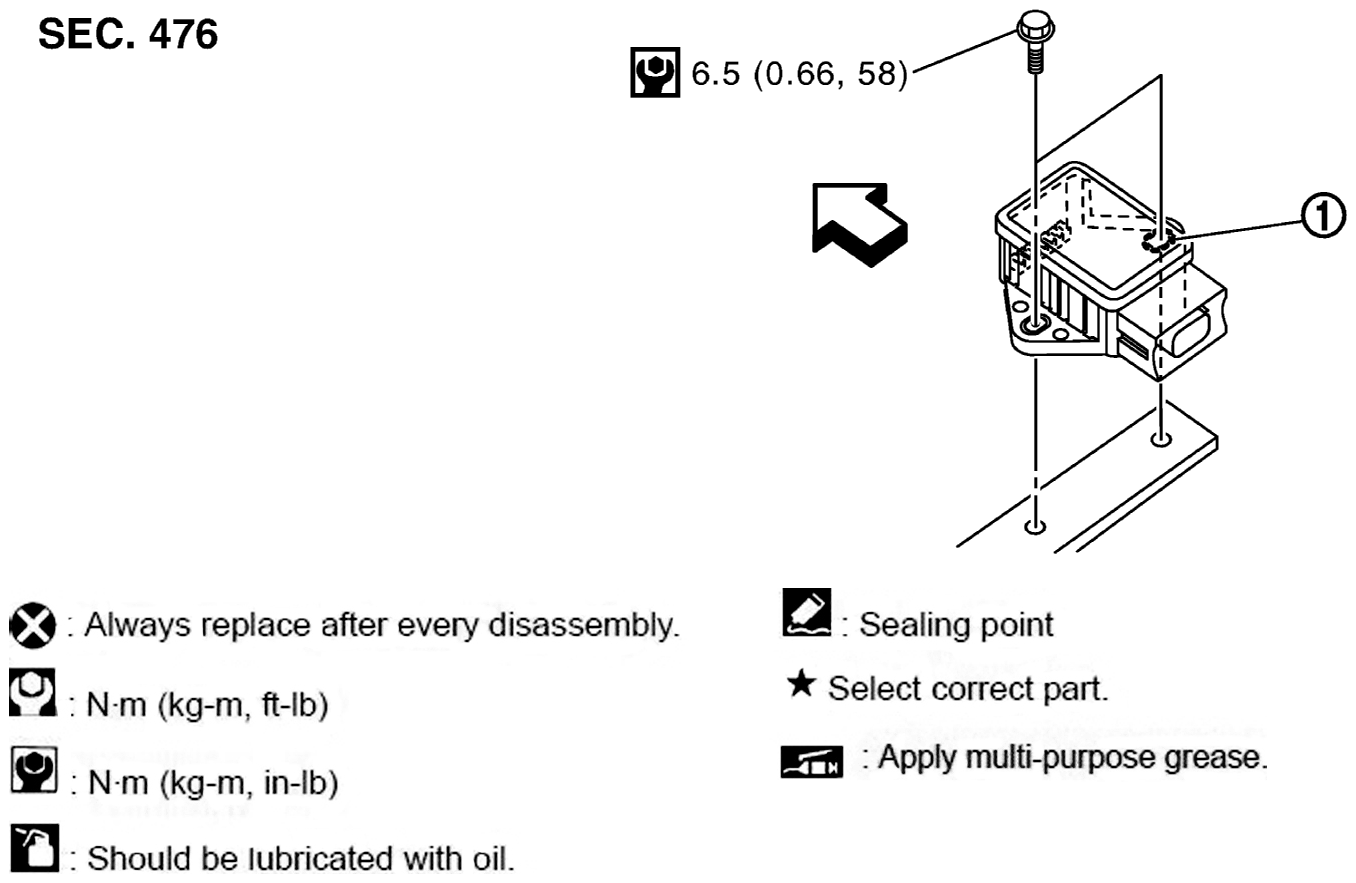 SEC. 476

6.5 (0.66, 58)

①

: Always replace after every disassembly.

: N·m (kg-m, ft-lb)

: N·m (kg-m, in-lb)

: Should be lubricated with oil.

: Sealing point

★ Select correct part.

: Apply multi-purpose grease.