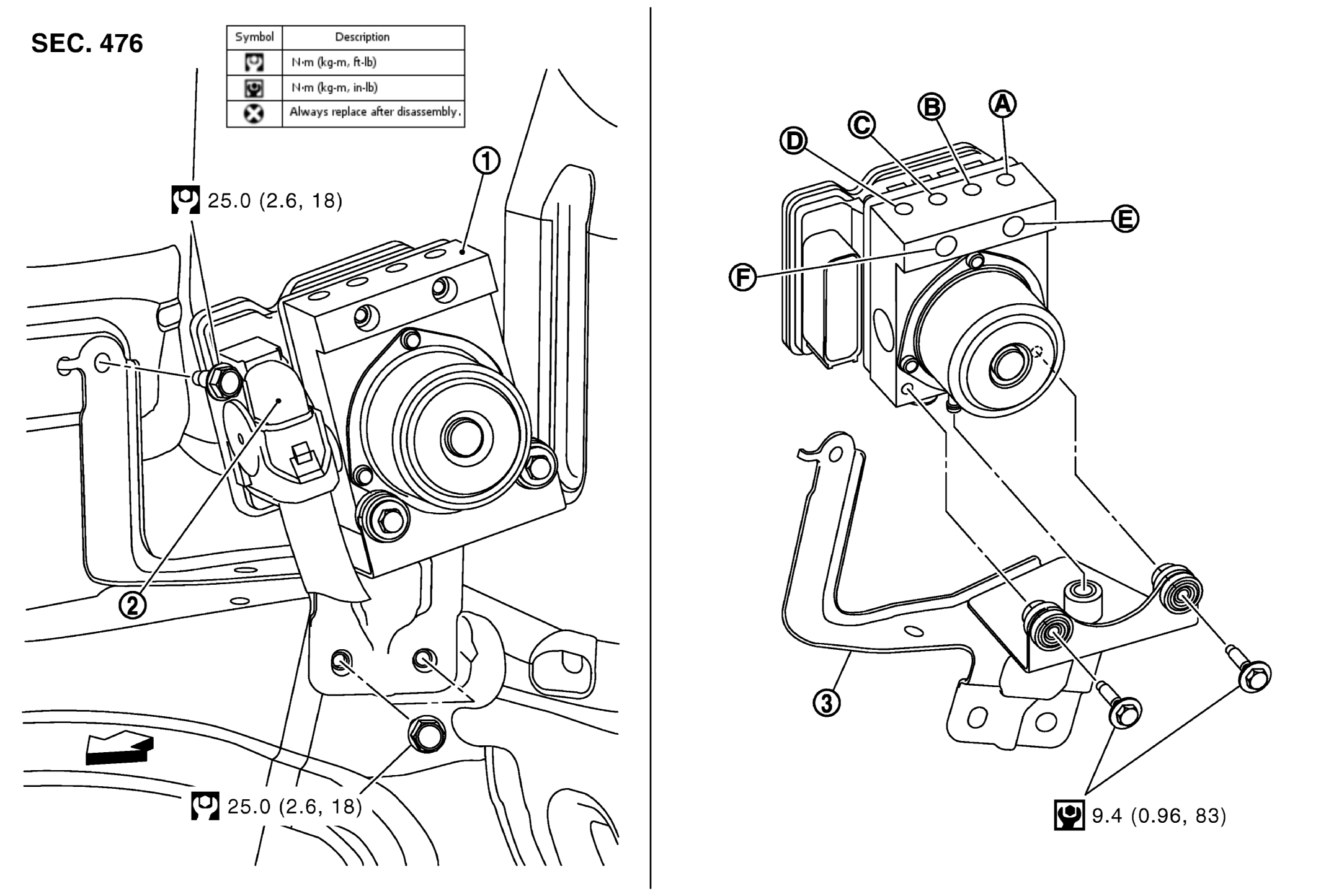 SEC. 476

| Symbol | Description |
|---|---|
|  | N·m (kg-m, ft-lb) |
|  | N·m (kg-m, in-lb) |
|  | Always replace after disassembly. |

25.0 (2.6, 18)

1

2

25.0 (2.6, 18)

D C B A

E

F

3

9.4 (0.96, 83)