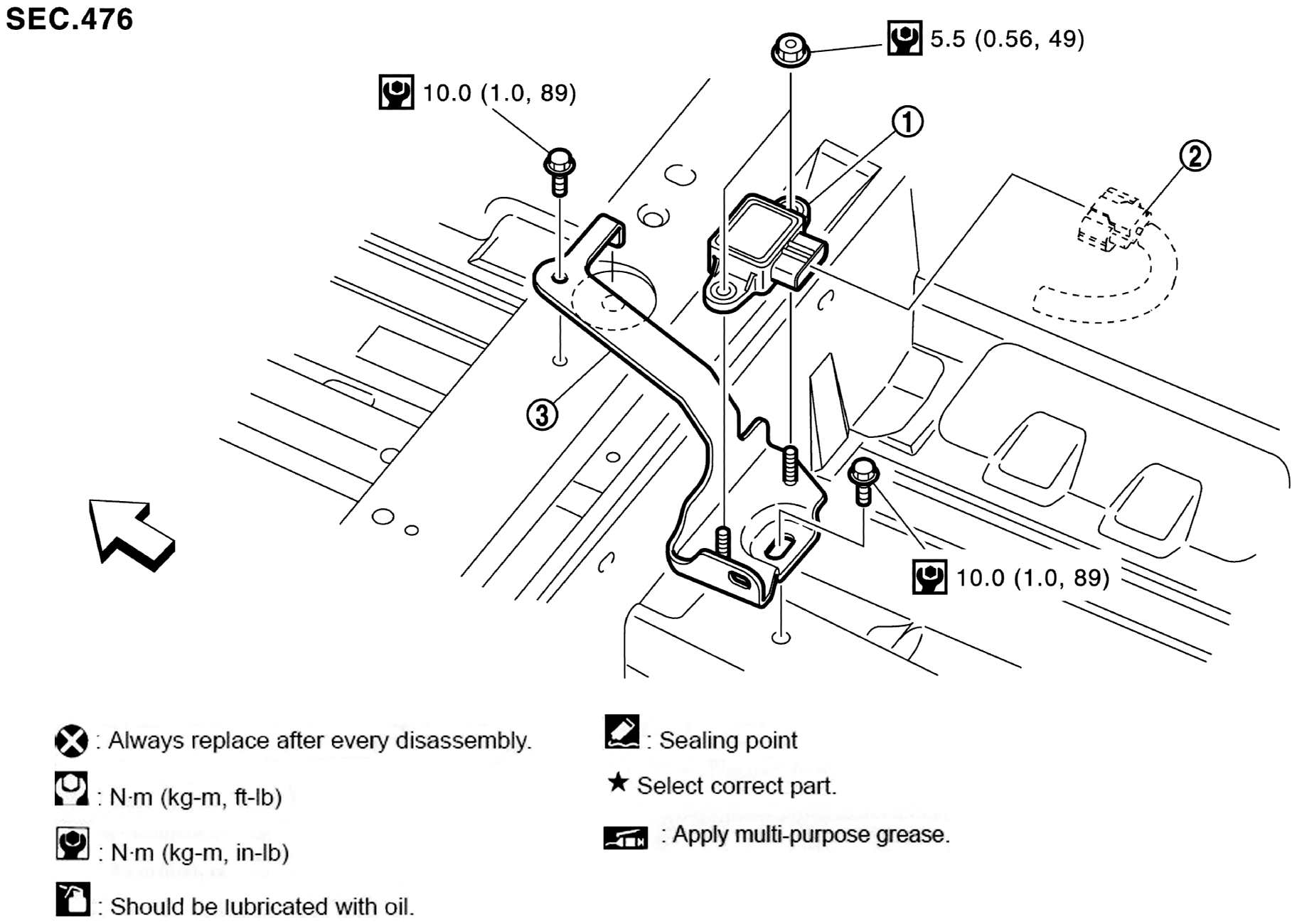 SEC.476

5.5 (0.56, 49)

10.0 (1.0, 89)

①

②

③

10.0 (1.0, 89)

: Always replace after every disassembly.

: N·m (kg-m, ft-lb)

: N·m (kg-m, in-lb)

: Should be lubricated with oil.

: Sealing point

★ Select correct part.

: Apply multi-purpose grease.