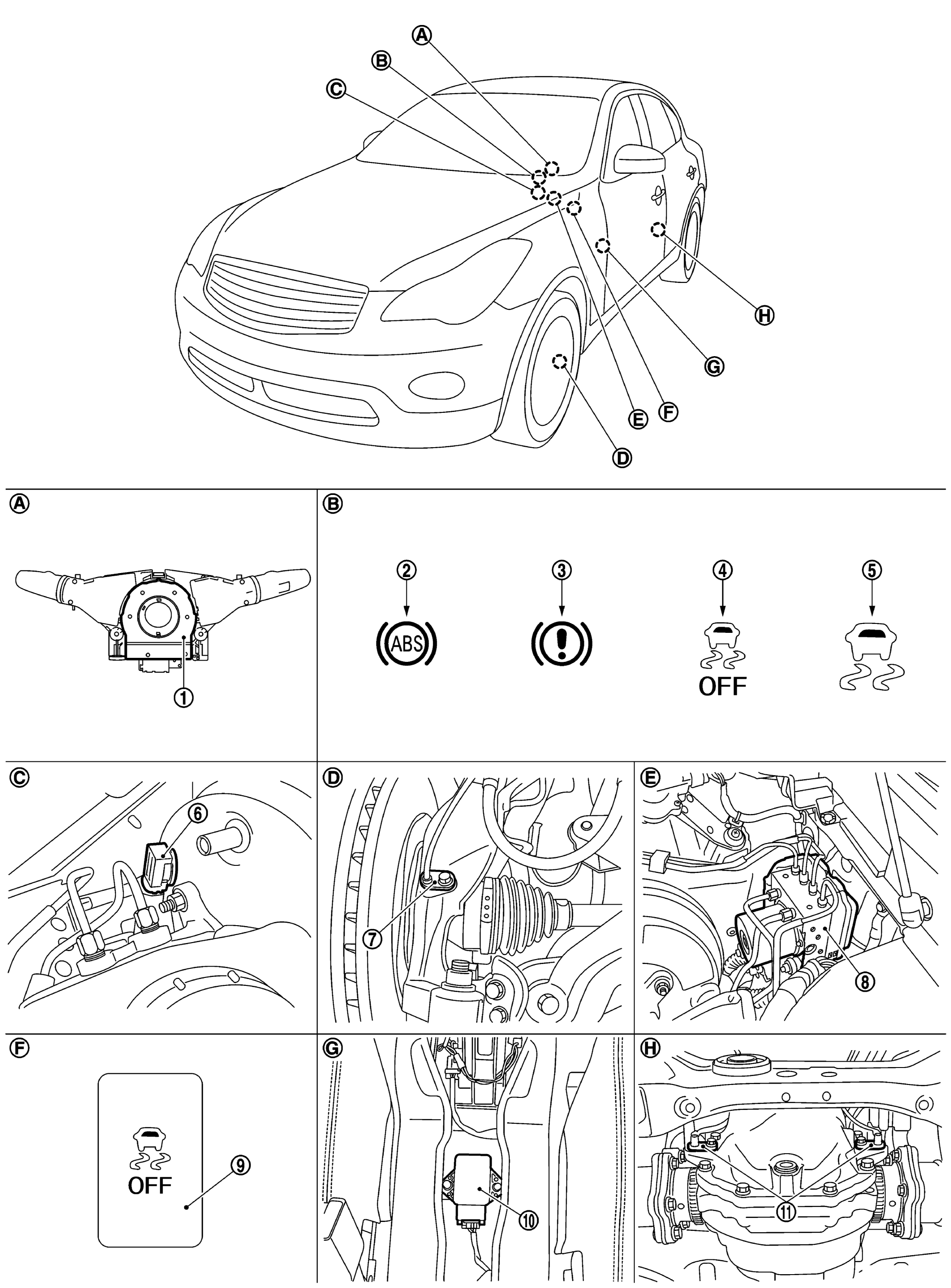 A
B
C
H
G
F
E
D

A
1

B
2
ABS
3
4
OFF
5

C
6

D
7

E
8

F
OFF
9

G
10

H
11