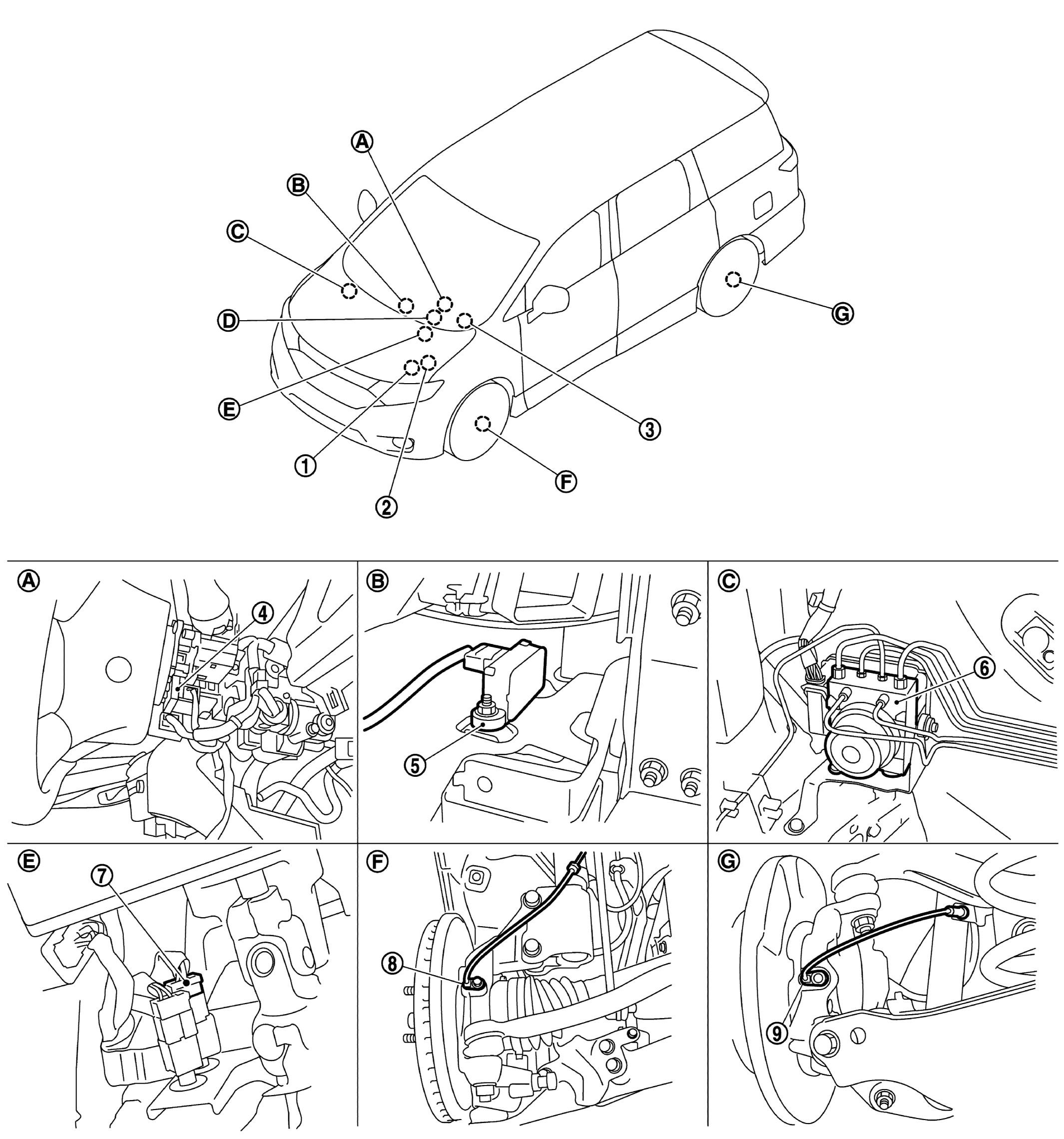 A
B
C
D
E
1
2
3
F
G

A 4
B 5
C 6
E 7
F 8
G 9