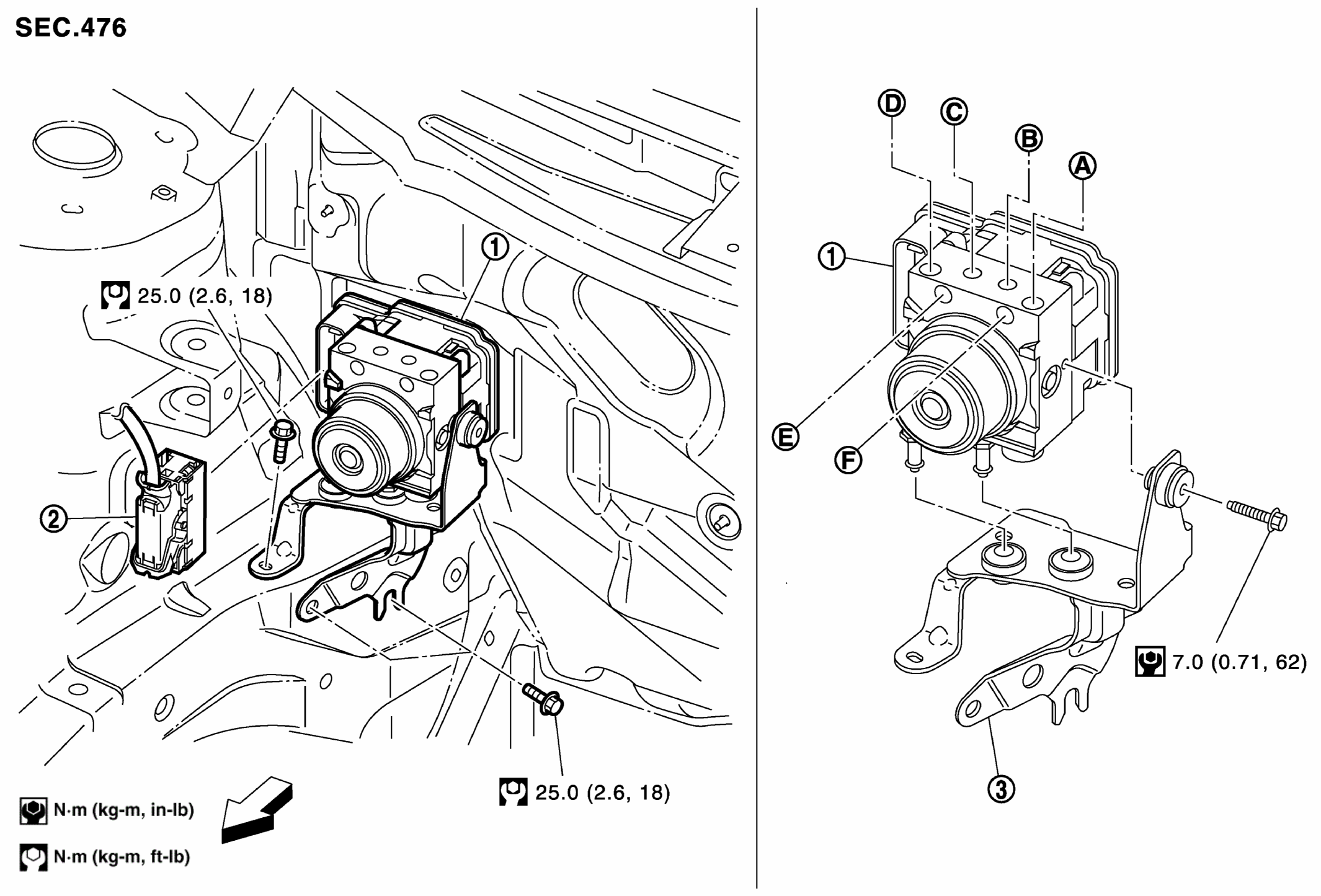 SEC.476

25.0 (2.6, 18)

①

②

25.0 (2.6, 18)

N·m (kg-m, in-lb)

N·m (kg-m, ft-lb)

D C B A

①

E F

7.0 (0.71, 62)

③