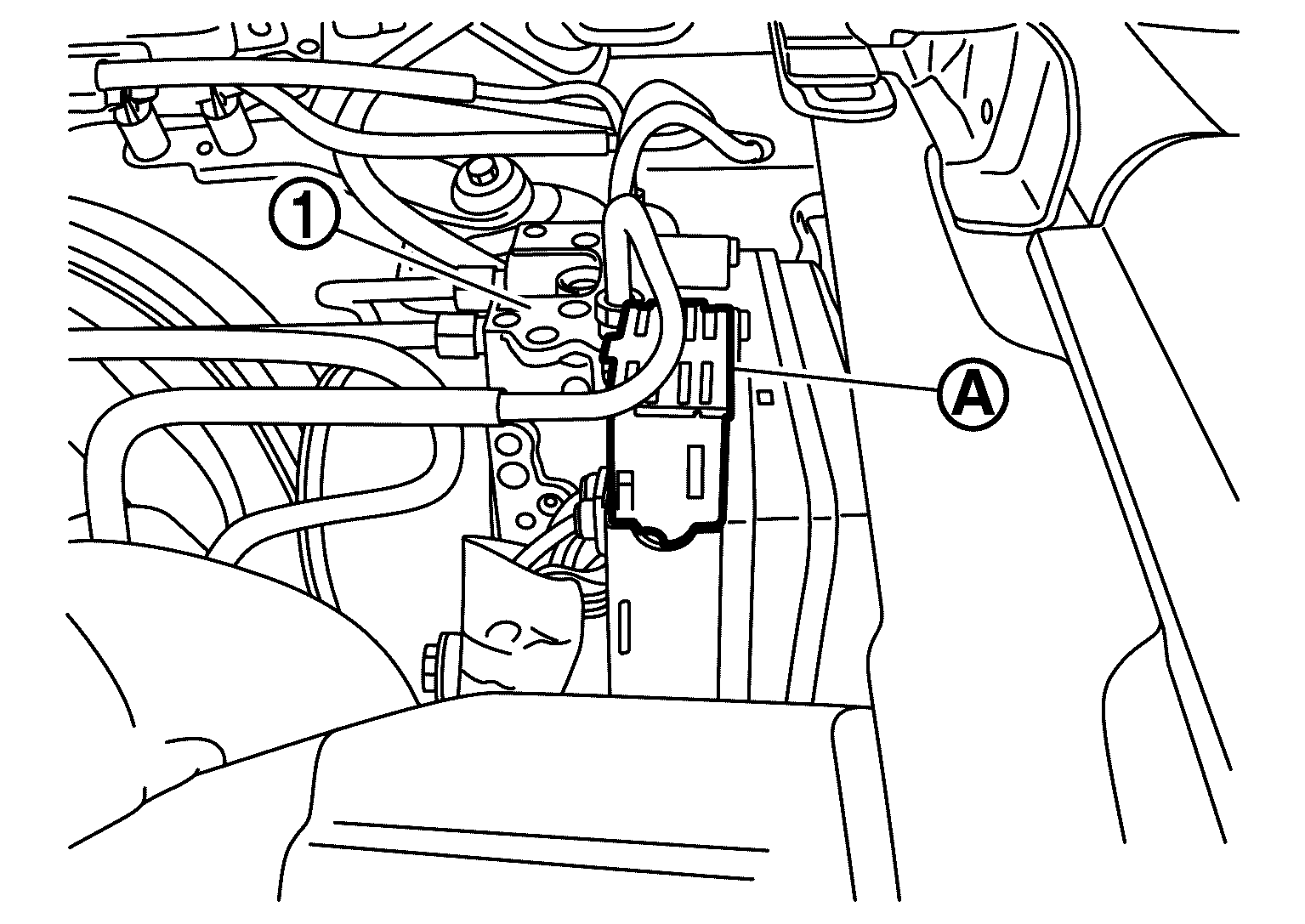 1
A