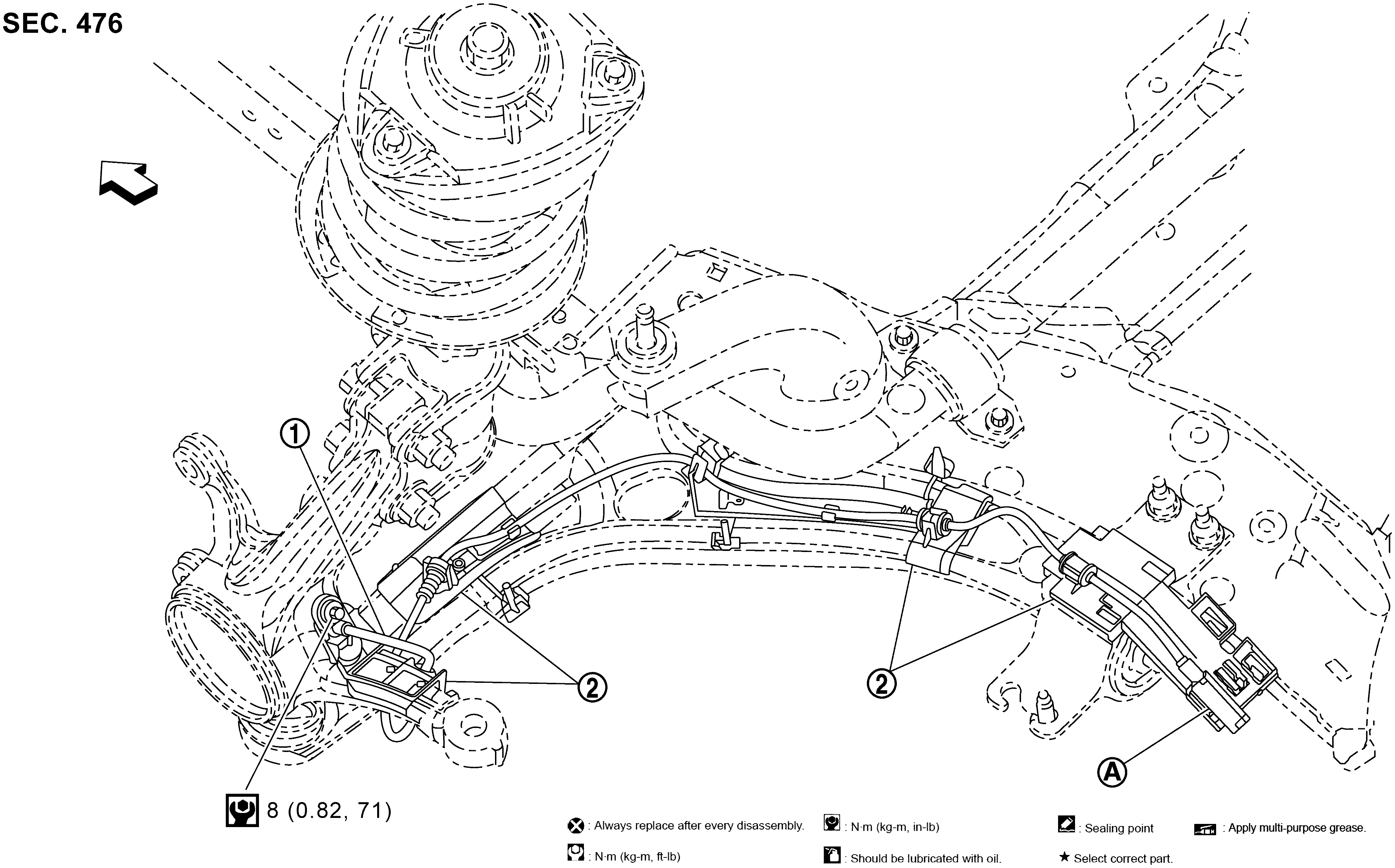 SEC. 476

1

2

2

A

8 (0.82, 71)

: Always replace after every disassembly.

: N·m (kg-m, in-lb)

: Sealing point

: Apply multi-purpose grease.

: N·m (kg-m, ft-lb)

: Should be lubricated with oil.

★ Select correct part.