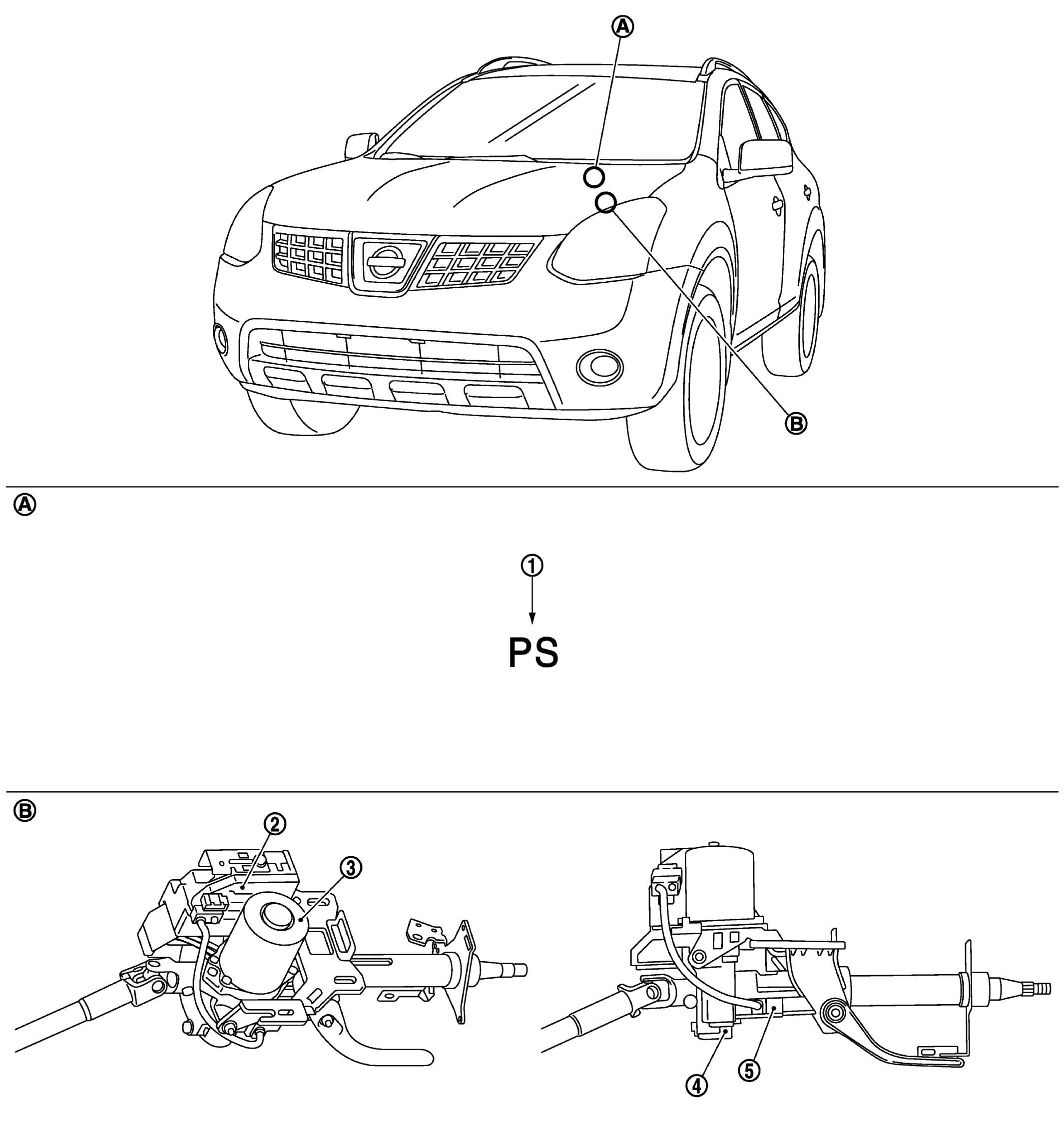 A

B

A

1

PS

B

2

3

4

5