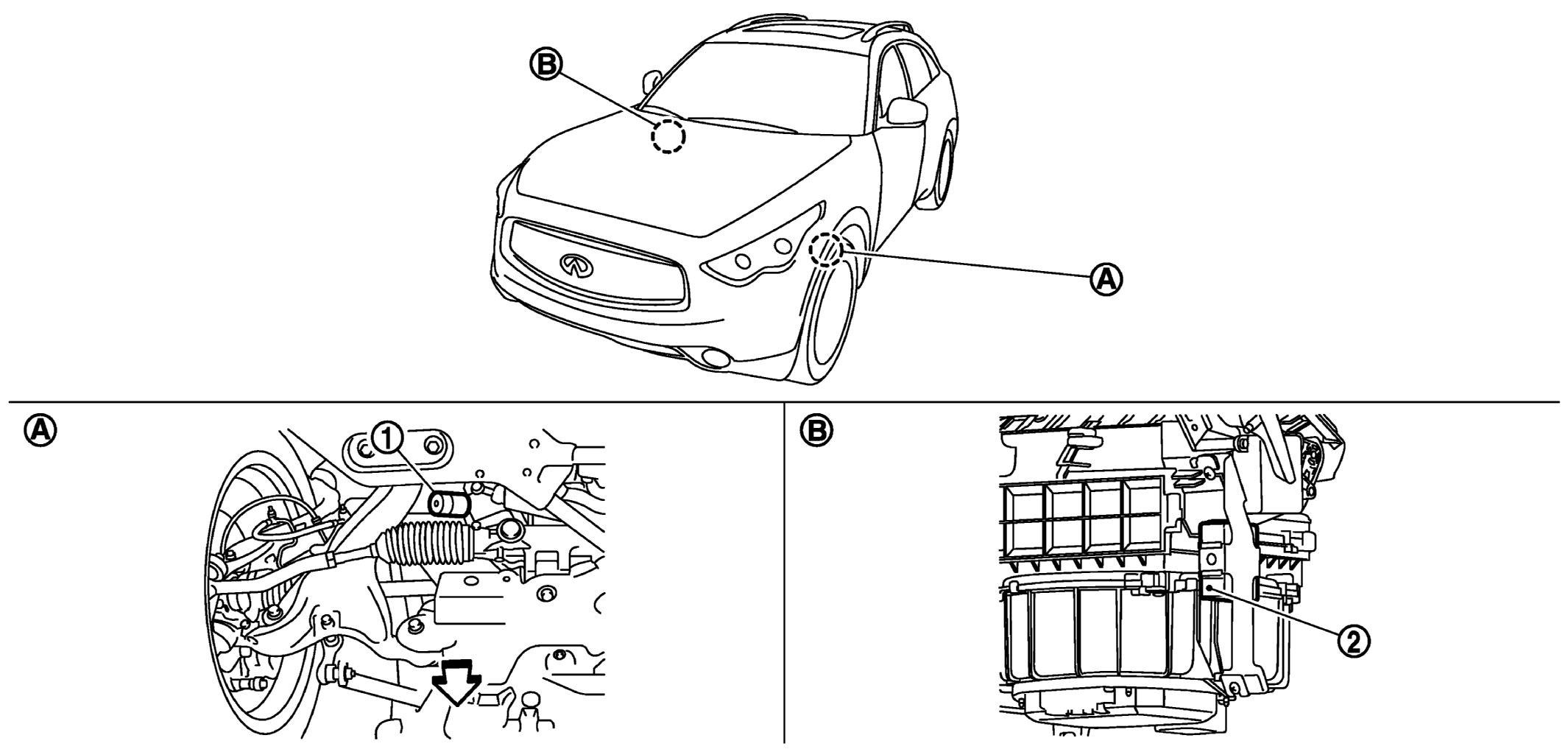 B

A

A

1

B

2