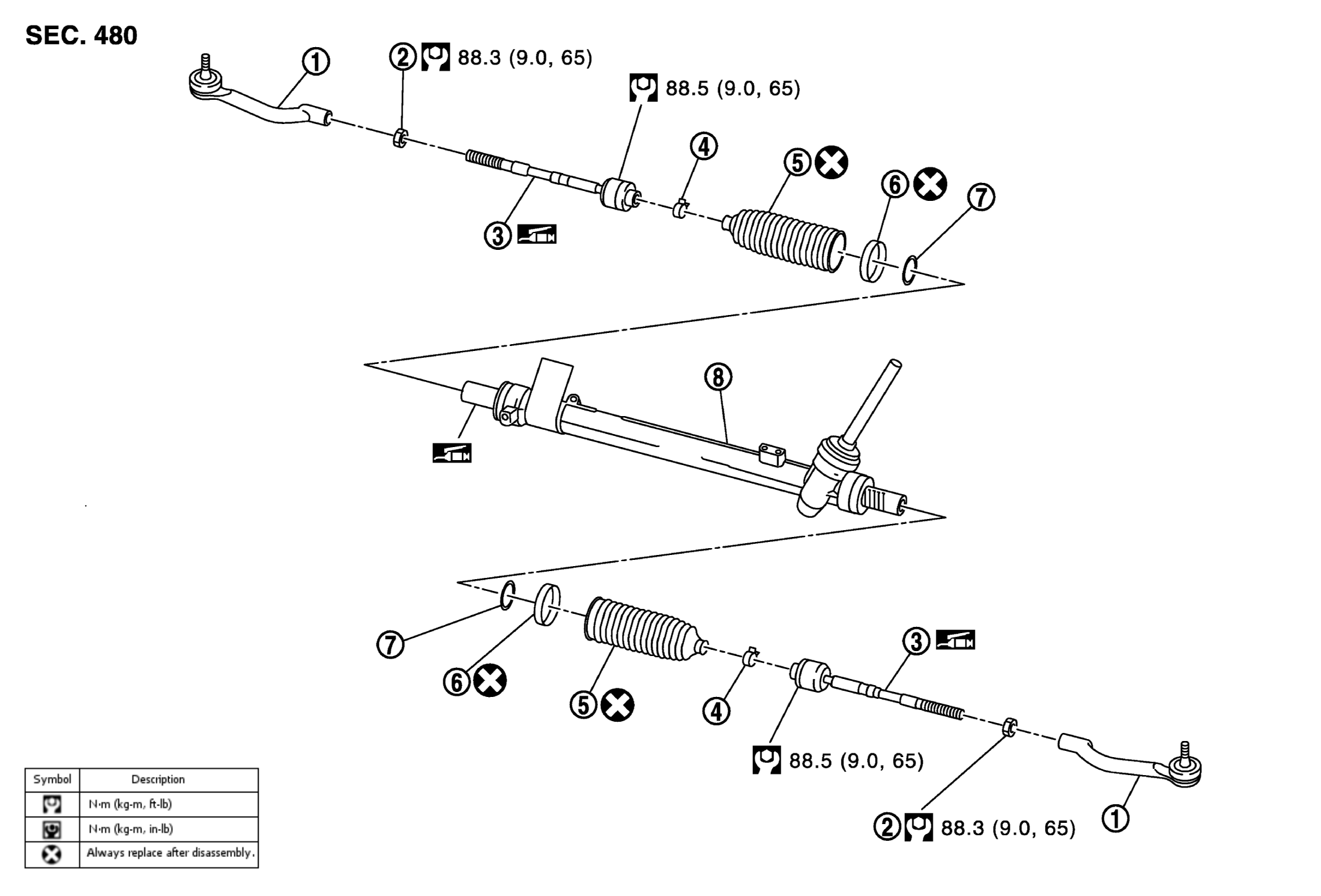 SEC. 480

① ② 88.3 (9.0, 65)
88.5 (9.0, 65)
④
⑤
⑥
⑦
③

⑧

⑦
⑥
⑤
④
③
88.5 (9.0, 65)
② 88.3 (9.0, 65)
①

| Symbol | Description |
|---|---|
| | N·m (kg-m, ft-lb) |
| | N·m (kg-m, in-lb) |
| | Always replace after disassembly. |