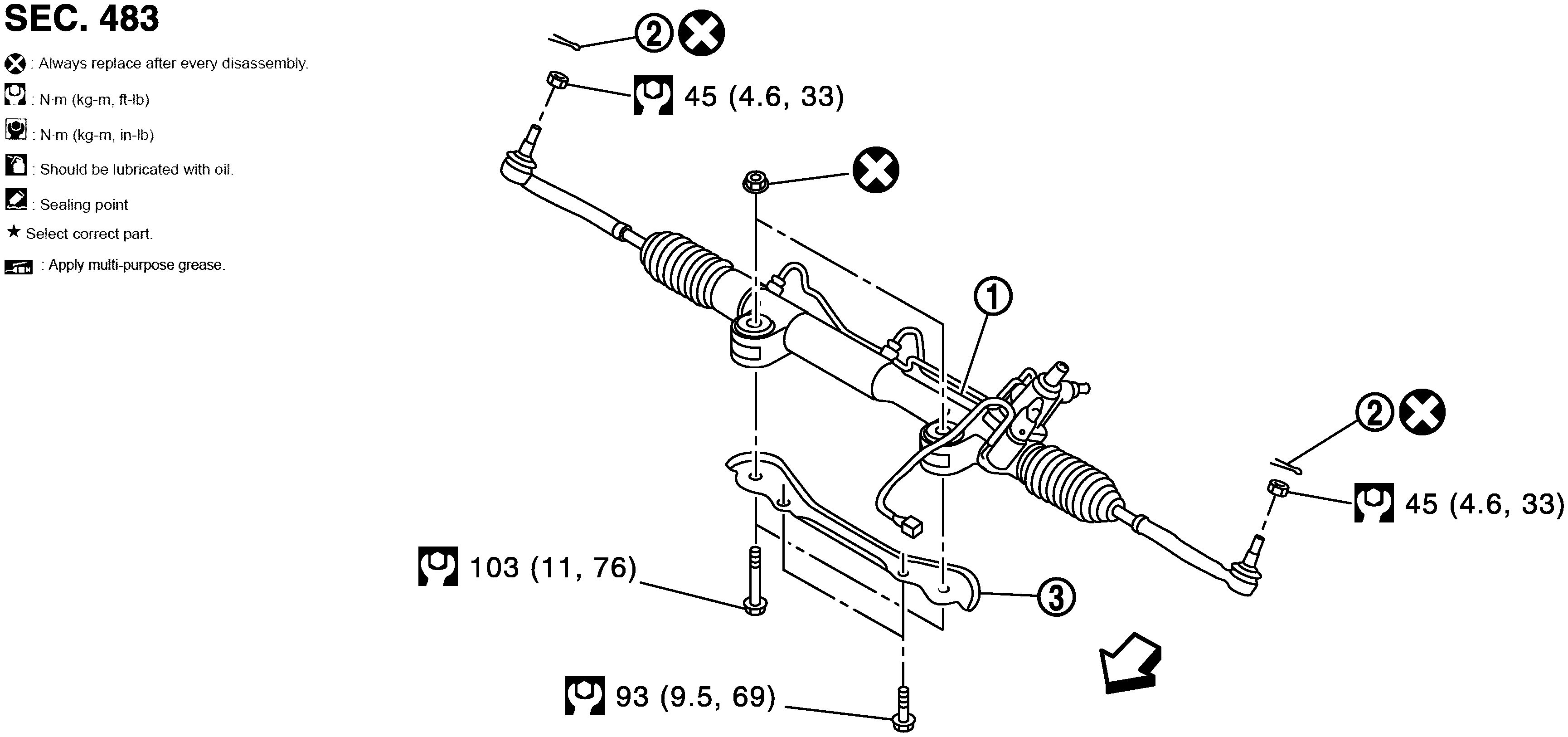 SEC. 483

: Always replace after every disassembly.

: N·m (kg-m, ft-lb)

: N·m (kg-m, in-lb)

: Should be lubricated with oil.

: Sealing point

★ Select correct part.

: Apply multi-purpose grease.

2

45 (4.6, 33)

1

2

45 (4.6, 33)

103 (11, 76)

3

93 (9.5, 69)