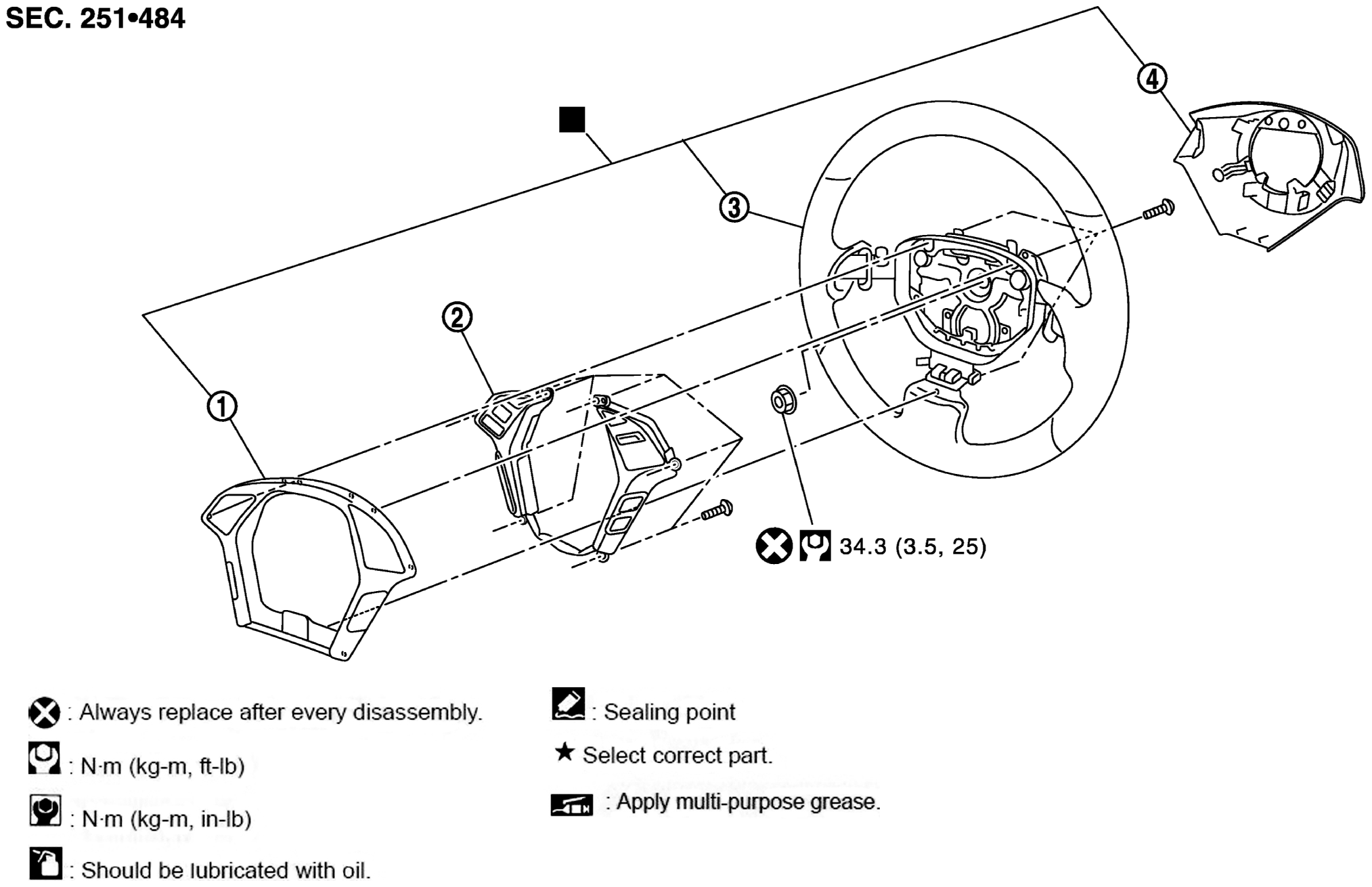 SEC. 251•484

4

■

3

2

1

34.3 (3.5, 25)

: Always replace after every disassembly.

: N·m (kg-m, ft-lb)

: N·m (kg-m, in-lb)

: Should be lubricated with oil.

: Sealing point

★ Select correct part.

: Apply multi-purpose grease.