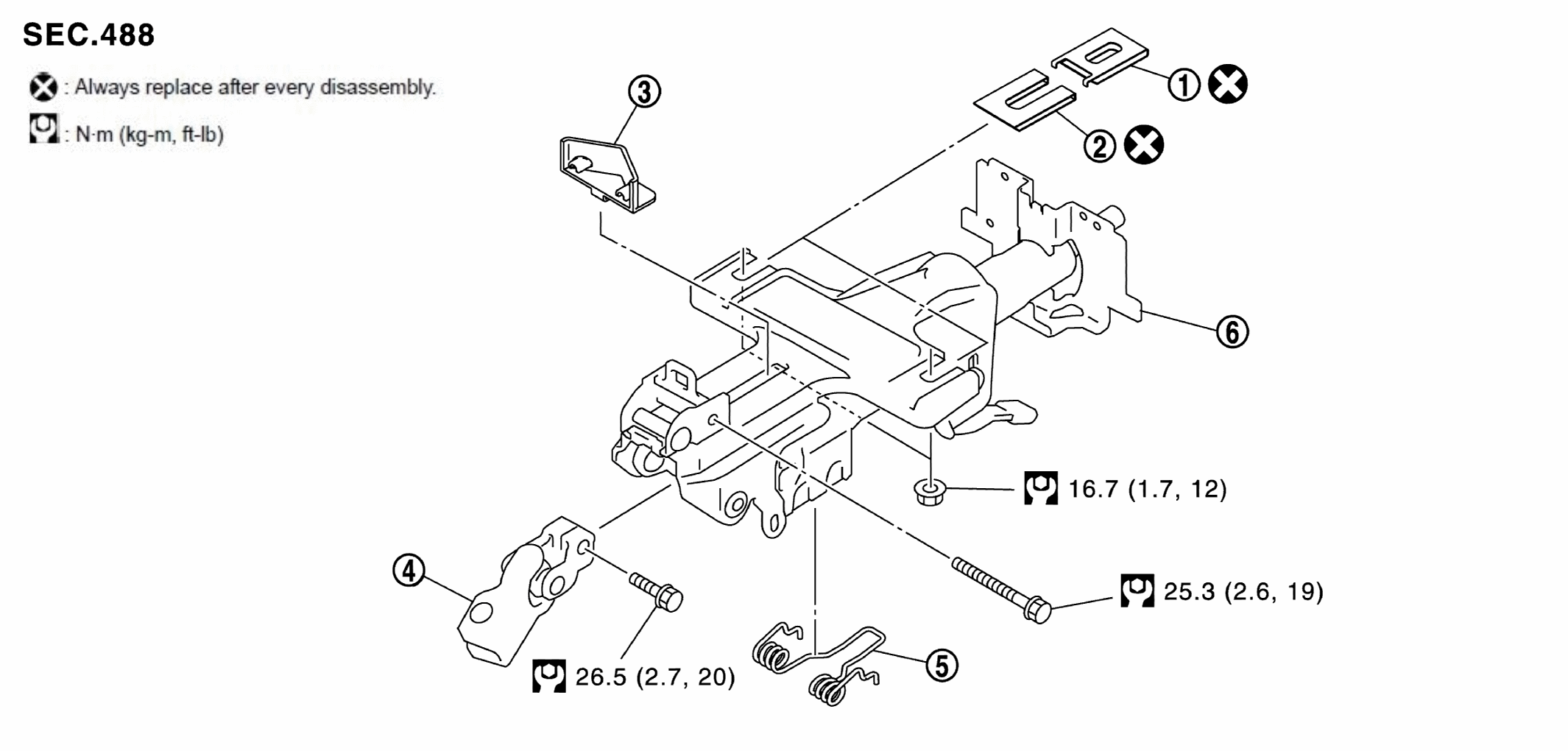 SEC.488

: Always replace after every disassembly.

: N·m (kg-m, ft-lb)

3

1

2

6

16.7 (1.7, 12)

25.3 (2.6, 19)

4

26.5 (2.7, 20)

5