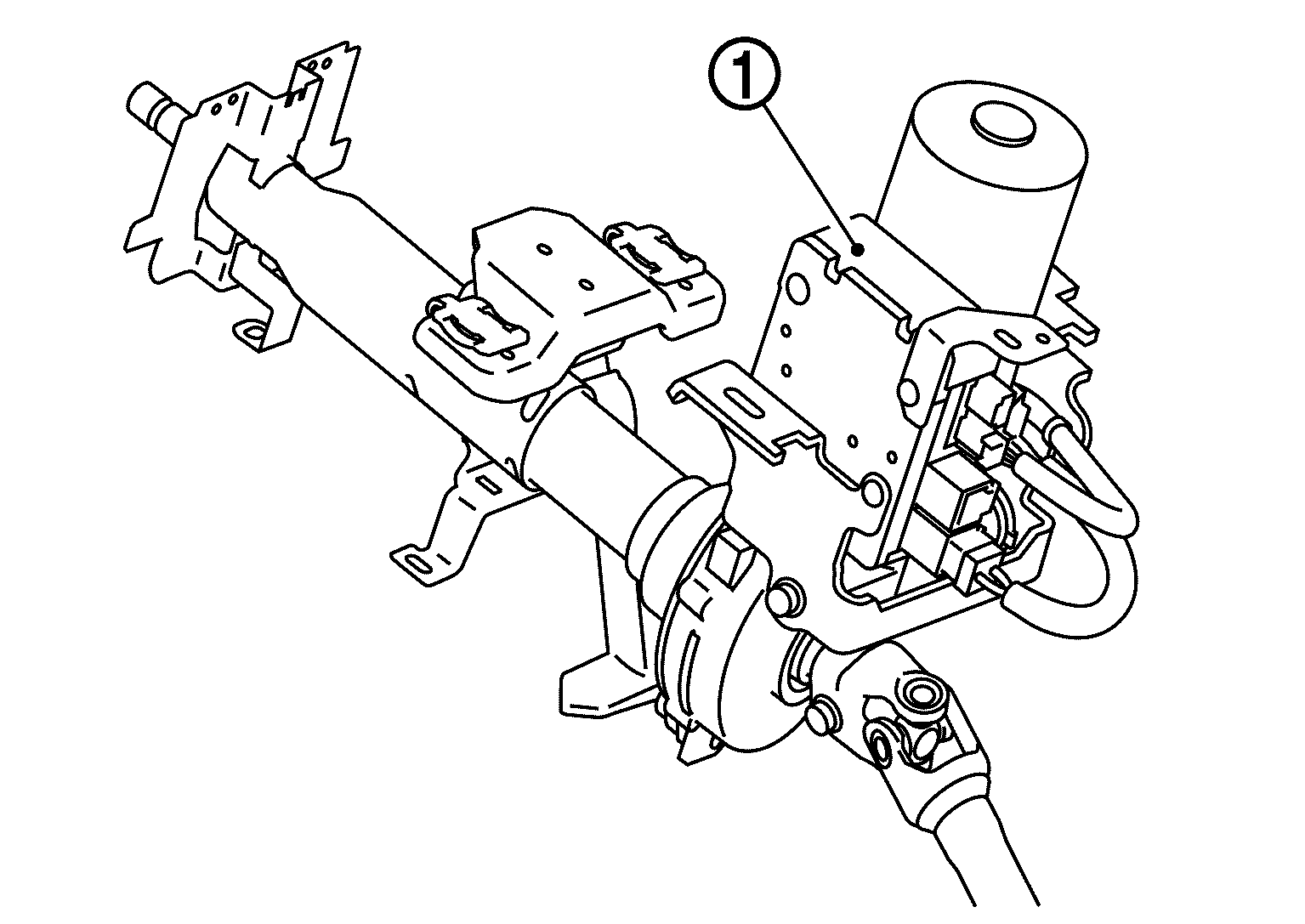 1