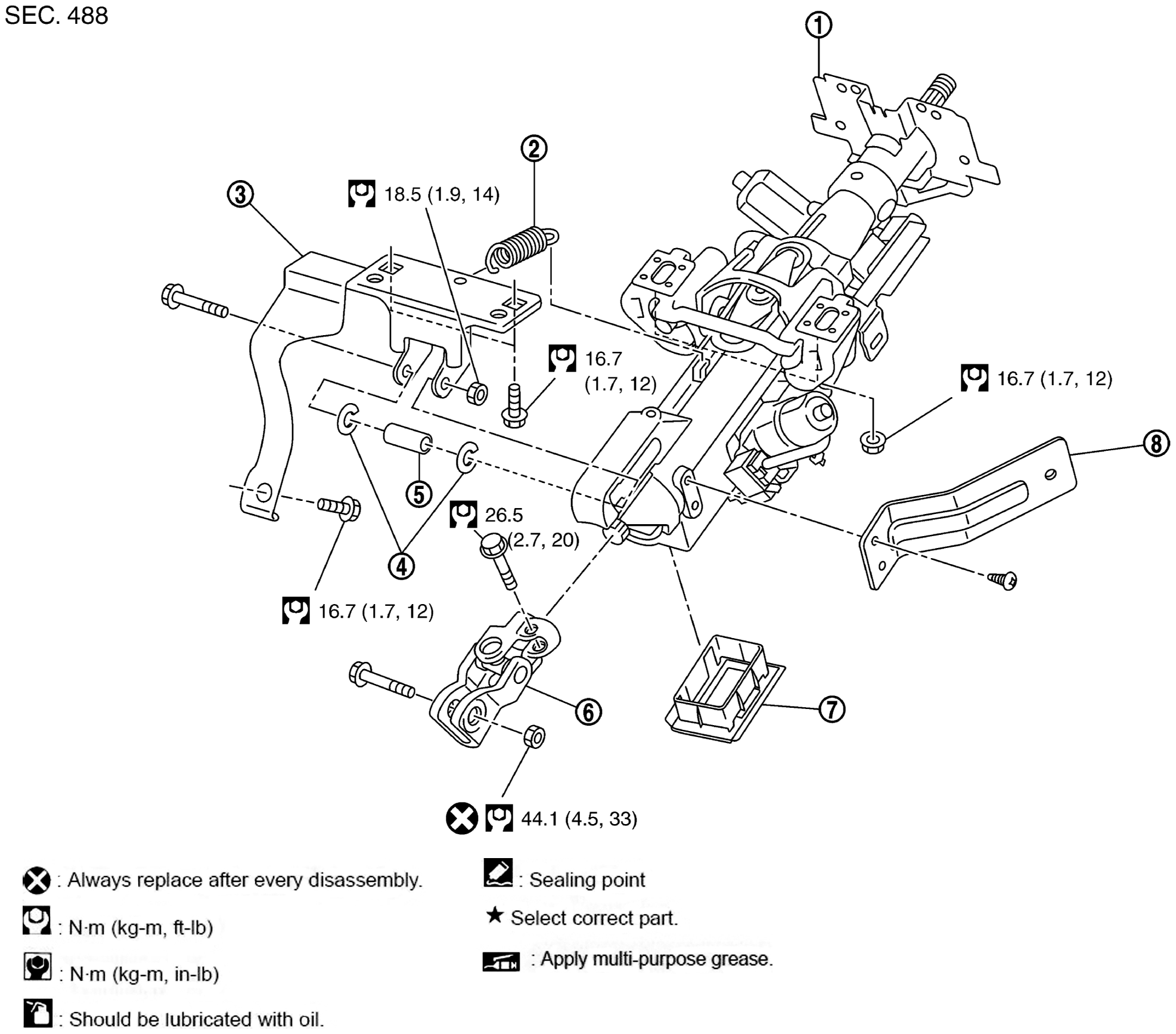 SEC. 488

①

②

③

18.5 (1.9, 14)

16.7 (1.7, 12)

16.7 (1.7, 12)

⑧

⑤

26.5 (2.7, 20)

④

16.7 (1.7, 12)

⑥

⑦

44.1 (4.5, 33)

: Always replace after every disassembly.

: N·m (kg-m, ft-lb)

: N·m (kg-m, in-lb)

: Should be lubricated with oil.

: Sealing point

★ Select correct part.

: Apply multi-purpose grease.