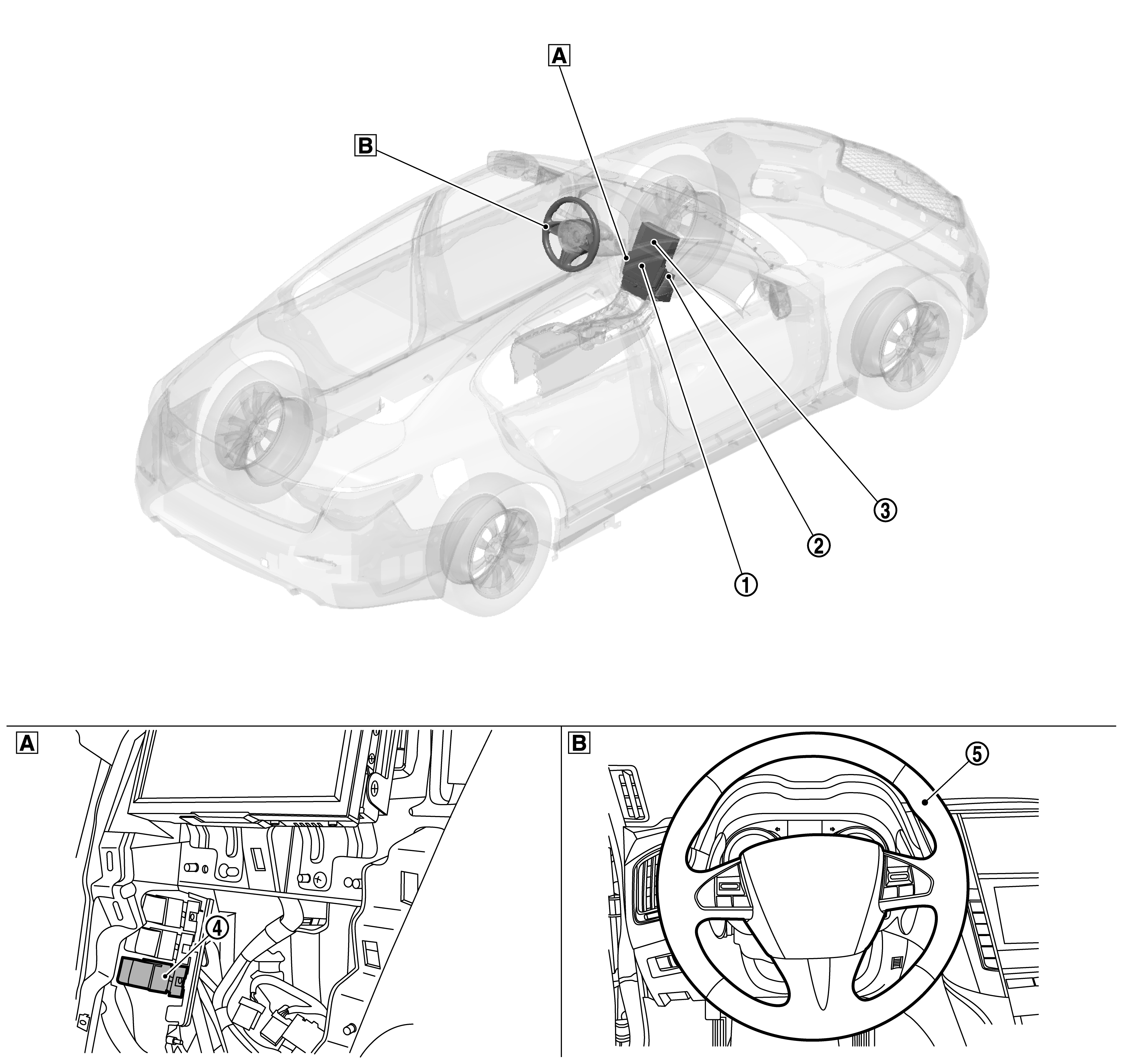 A
B
3
2
1
A
4
B
5