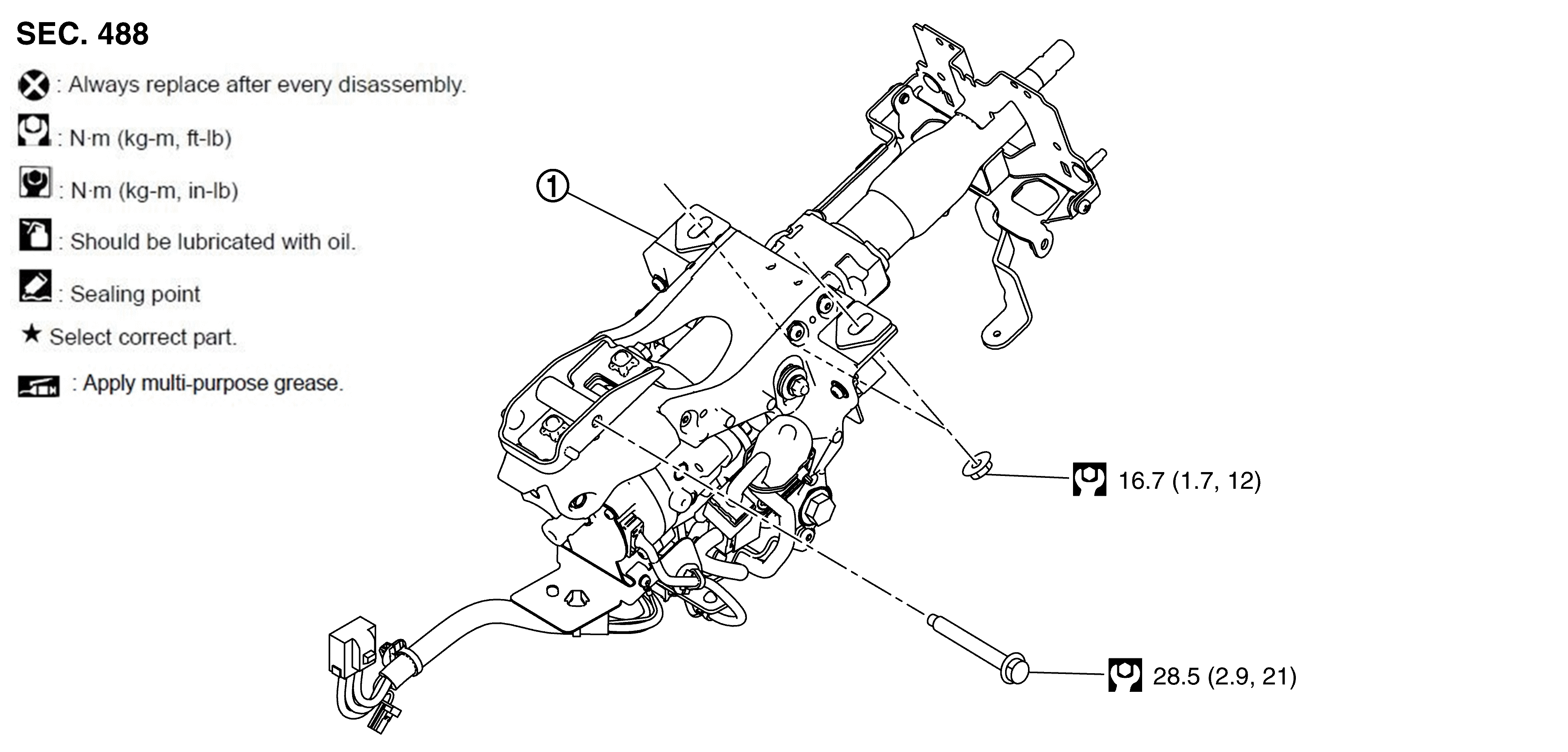 SEC. 488

: Always replace after every disassembly.

: N·m (kg-m, ft-lb)

: N·m (kg-m, in-lb)

: Should be lubricated with oil.

: Sealing point

★ Select correct part.

: Apply multi-purpose grease.

①

16.7 (1.7, 12)

28.5 (2.9, 21)