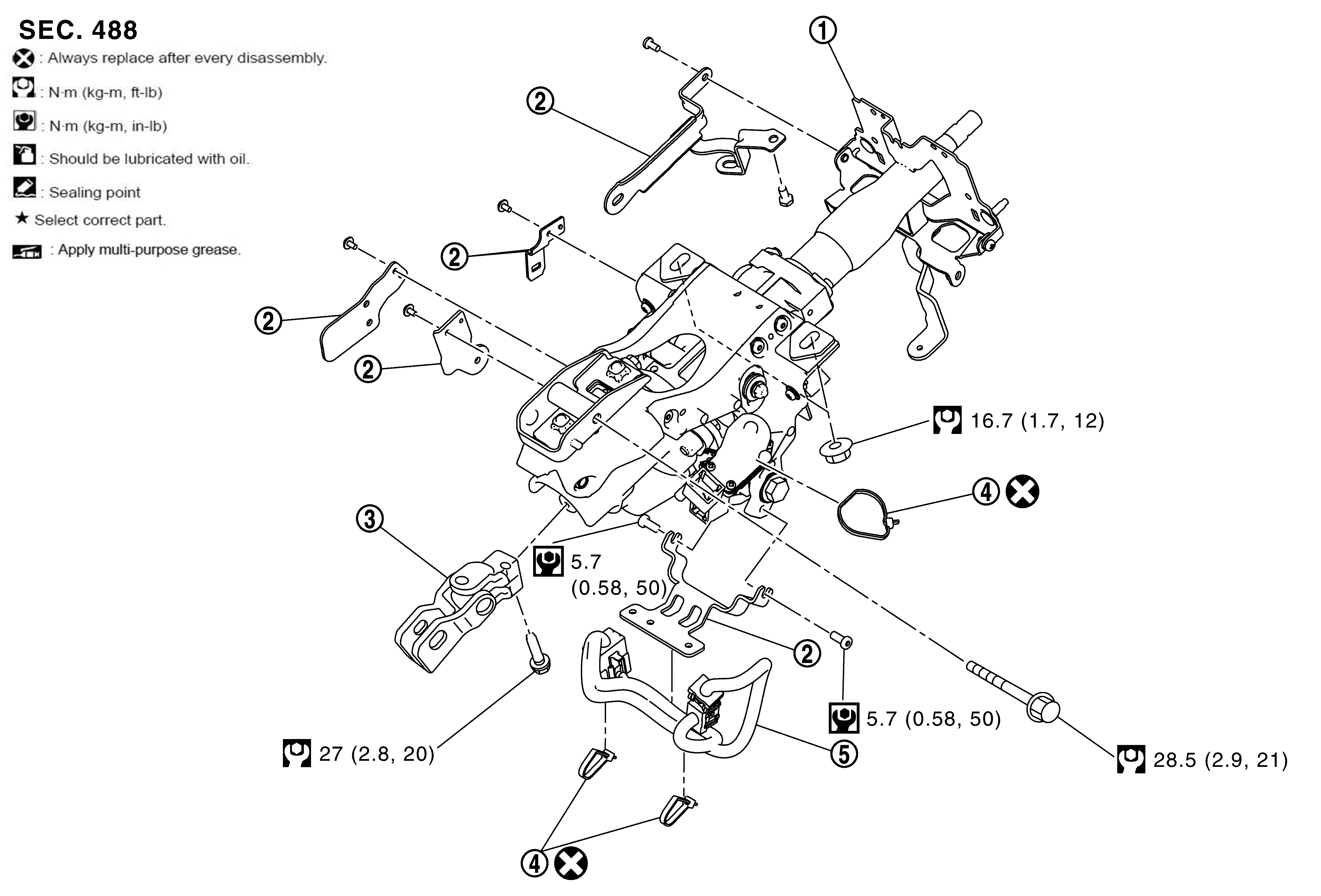 SEC. 488

: Always replace after every disassembly.

: N·m (kg-m, ft-lb)

: N·m (kg-m, in-lb)

: Should be lubricated with oil.

: Sealing point

★ Select correct part.

: Apply multi-purpose grease.

①

②

②

②

②

16.7 (1.7, 12)

④

③

5.7 (0.58, 50)

②

5.7 (0.58, 50)

27 (2.8, 20)

⑤

28.5 (2.9, 21)

④