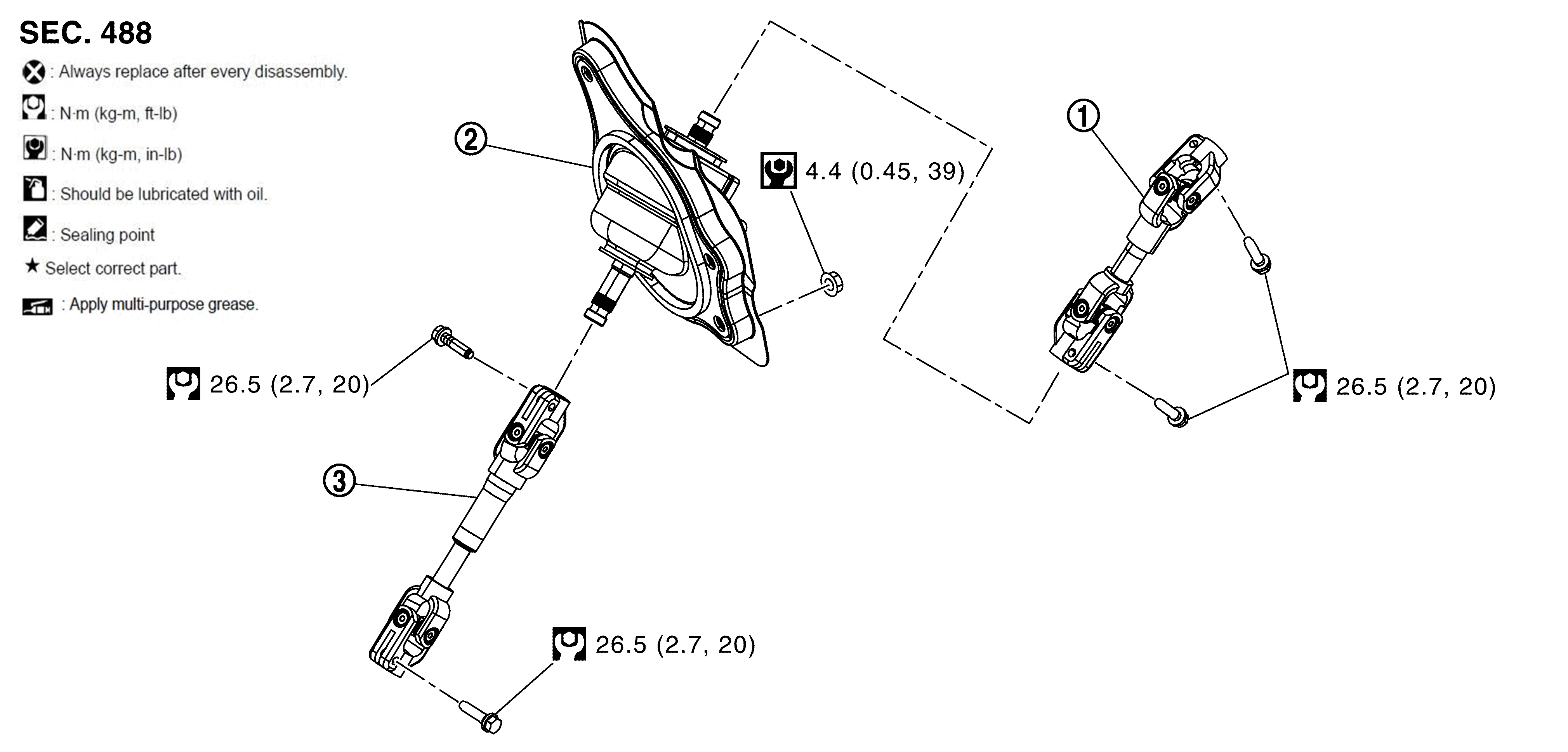 SEC. 488

: Always replace after every disassembly.

: N·m (kg-m, ft-lb)

: N·m (kg-m, in-lb)

: Should be lubricated with oil.

: Sealing point

★ Select correct part.

: Apply multi-purpose grease.

2

4.4 (0.45, 39)

1

26.5 (2.7, 20)

26.5 (2.7, 20)

3

26.5 (2.7, 20)