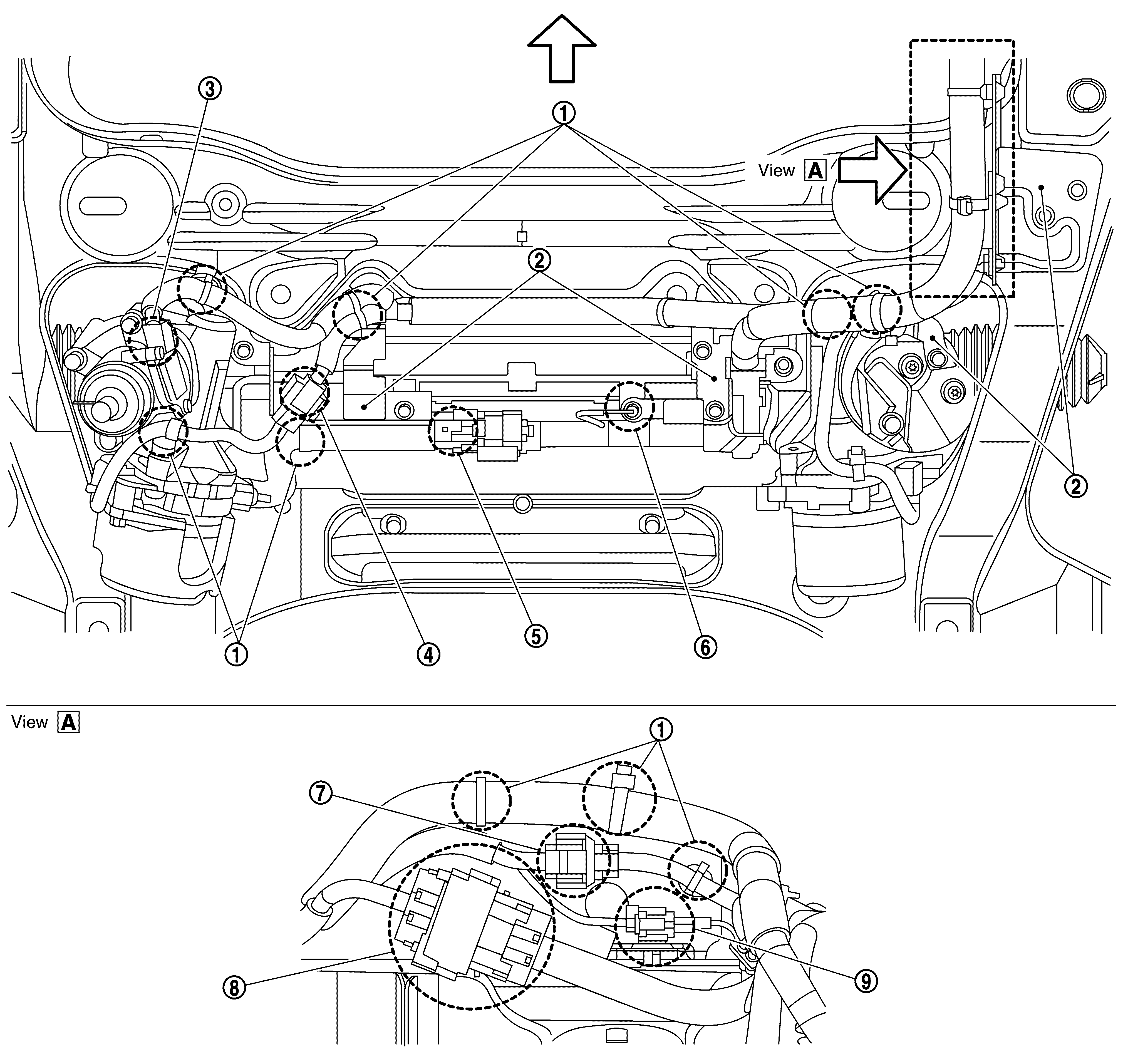 ③
①
View A
②
②
①
④
⑤
⑥

View A
①
⑦
⑧
⑨