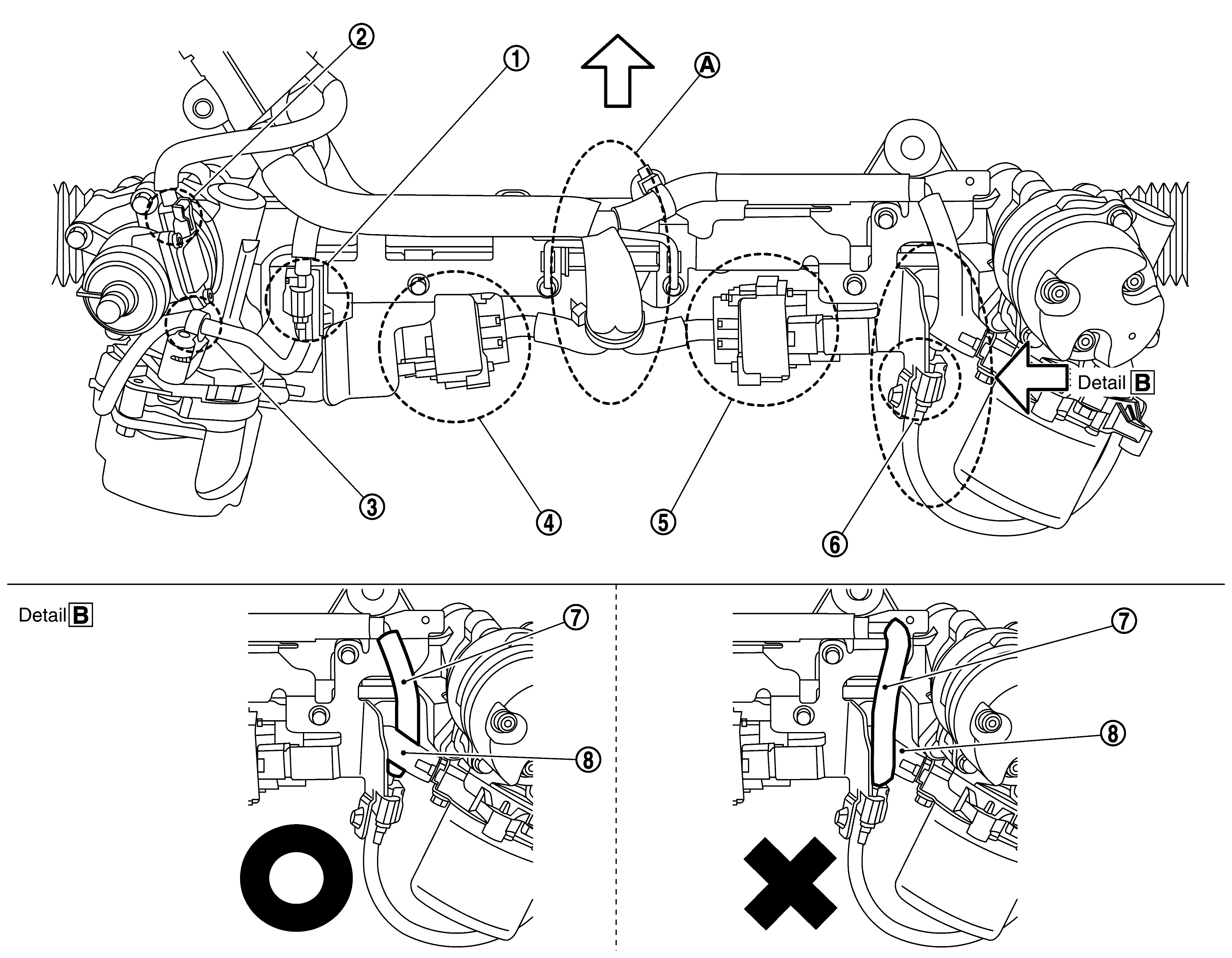 ②
①
Ⓐ
Detail B
③
④
⑤
⑥
Detail B
⑦
⑧
⑦
⑧