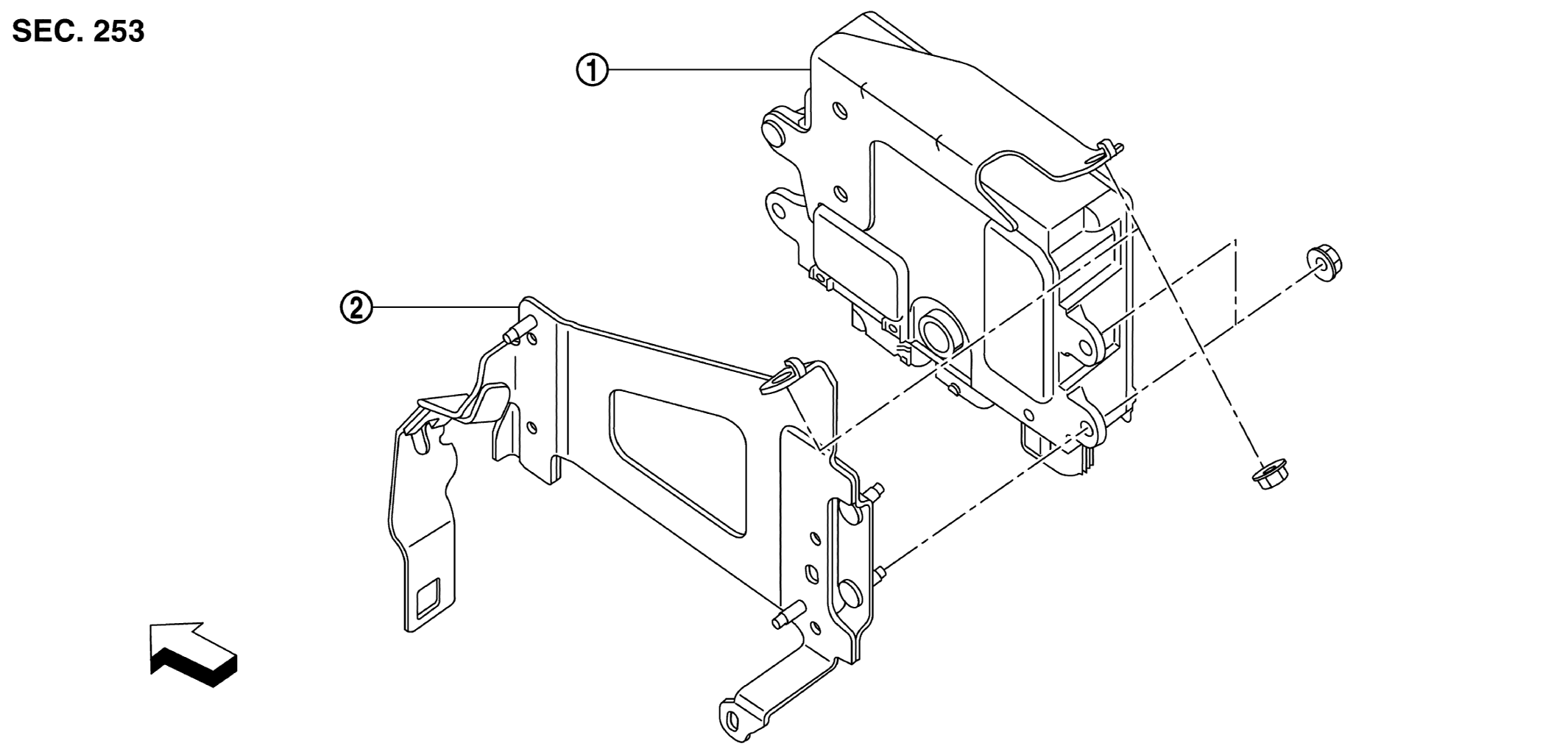 SEC. 253

①

②