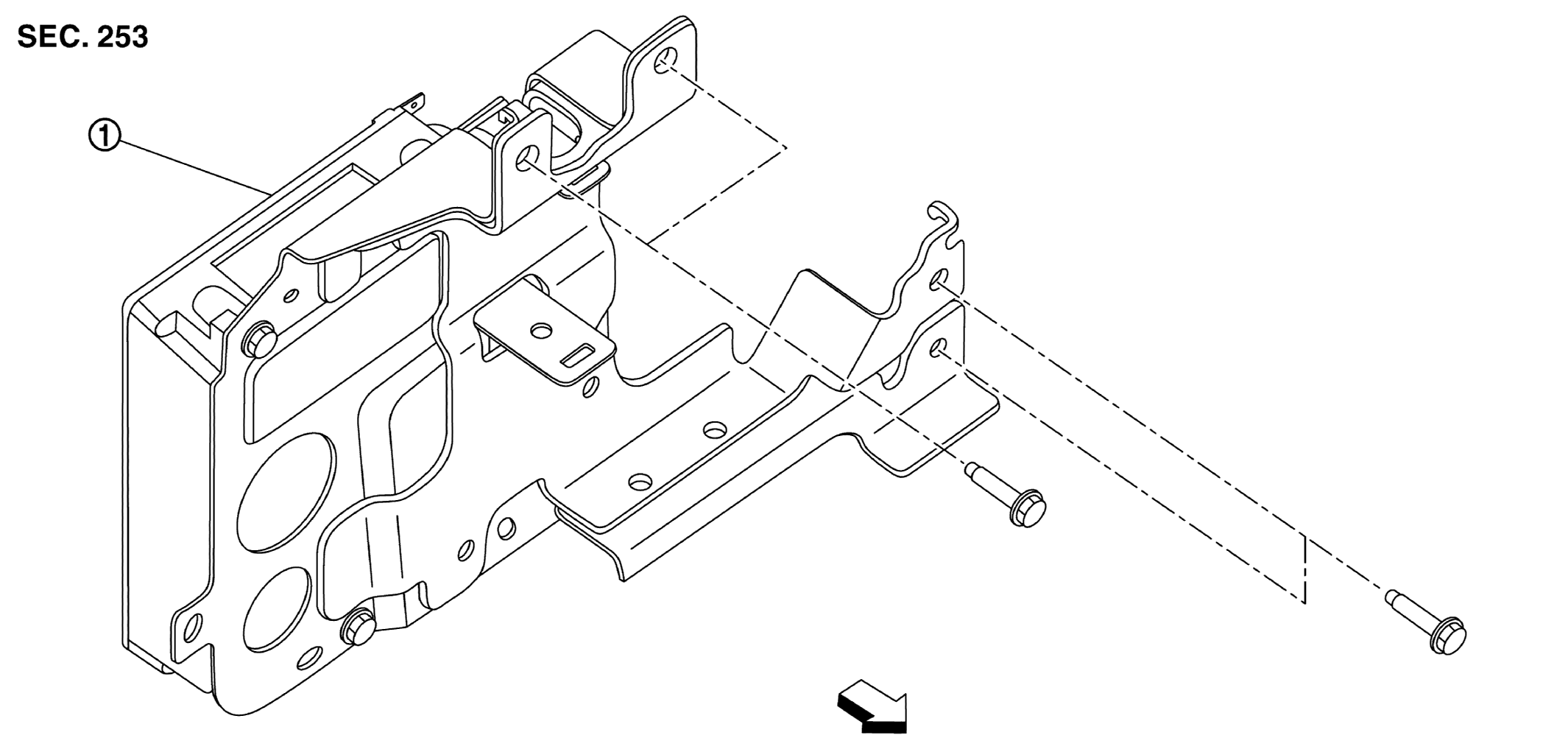 SEC. 253

①