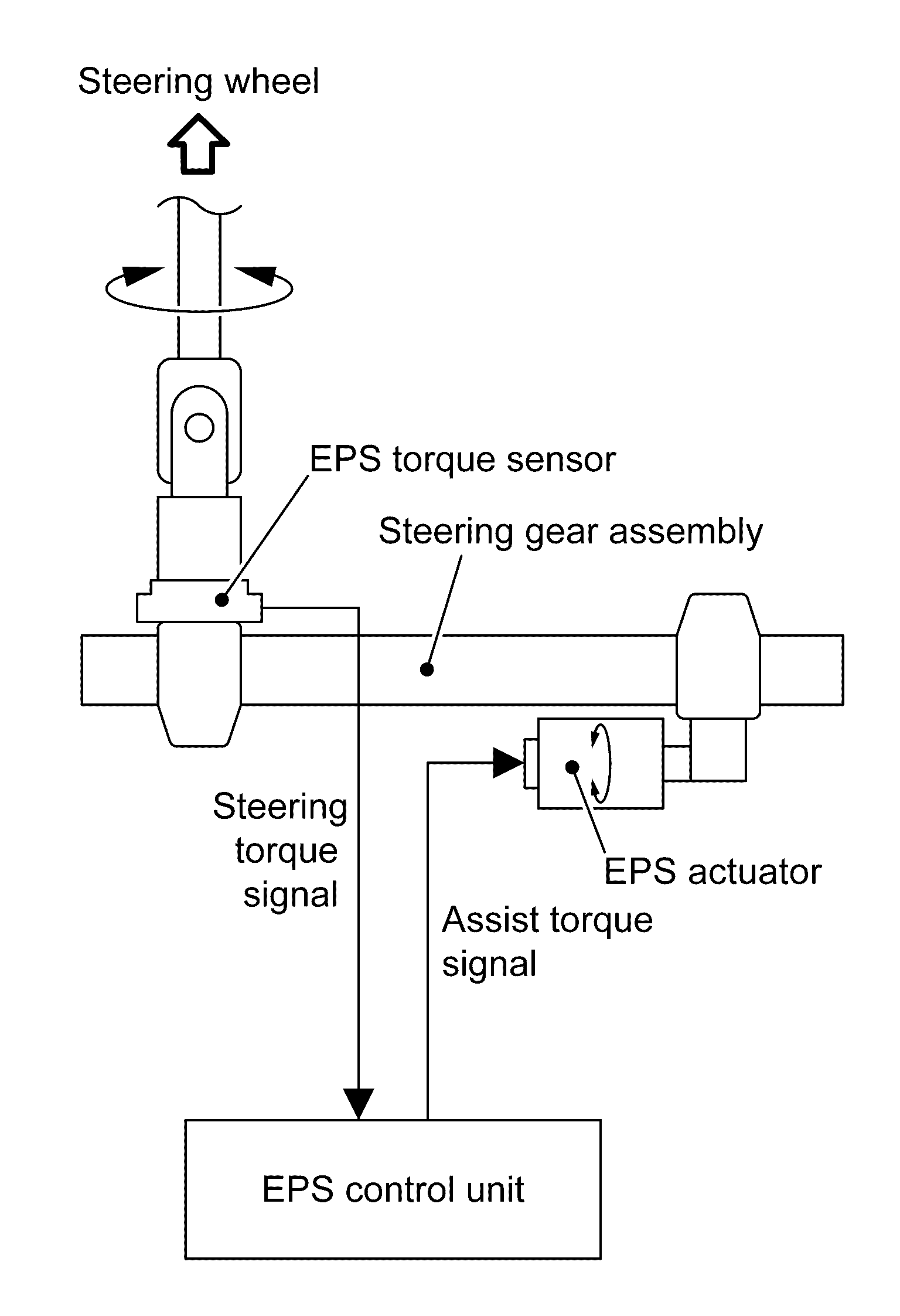 Steering wheel

EPS torque sensor

Steering gear assembly

Steering torque signal

EPS actuator

Assist torque signal

EPS control unit