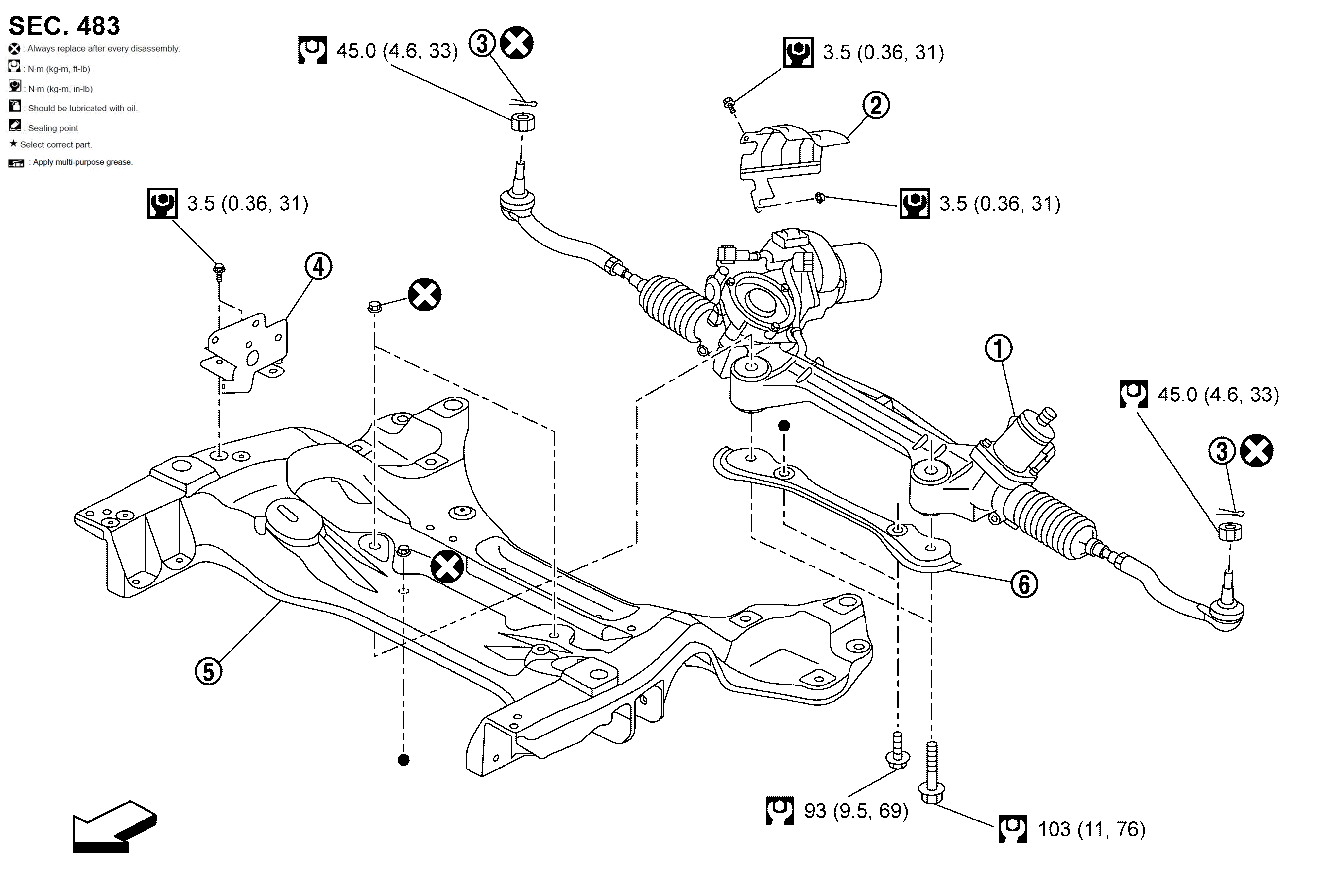 SEC. 483

: Always replace after every disassembly.
: N·m (kg-m, ft-lb)
: N·m (kg-m, in-lb)
: Should be lubricated with oil.
: Sealing point
★ Select correct part.
: Apply multi-purpose grease.

45.0 (4.6, 33)
3
3.5 (0.36, 31)
2
3.5 (0.36, 31)
3.5 (0.36, 31)
4
1
45.0 (4.6, 33)
3
6
5
93 (9.5, 69)
103 (11, 76)