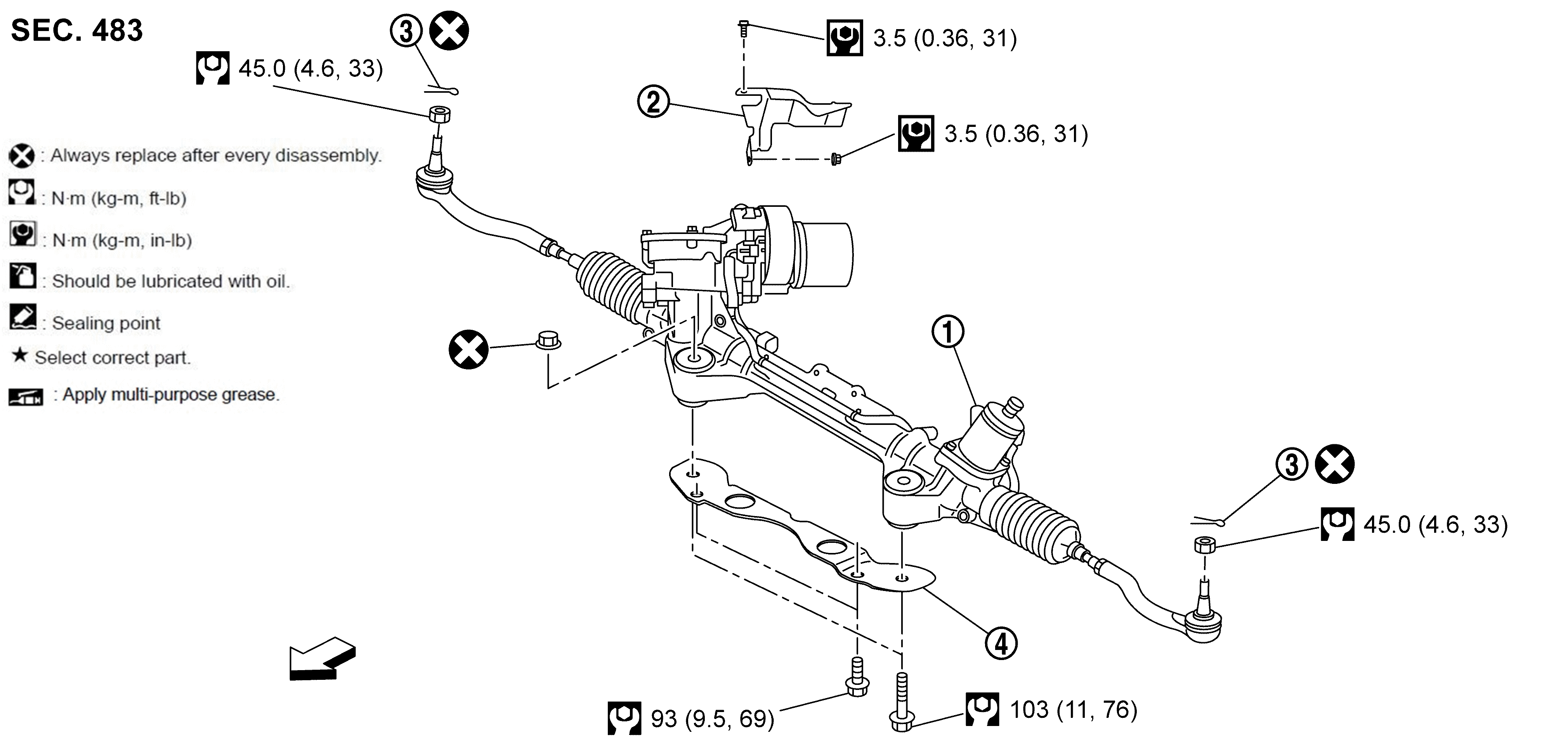 SEC. 483

③

45.0 (4.6, 33)

: Always replace after every disassembly.

: N·m (kg-m, ft-lb)

: N·m (kg-m, in-lb)

: Should be lubricated with oil.

: Sealing point

★ Select correct part.

: Apply multi-purpose grease.

3.5 (0.36, 31)

②

3.5 (0.36, 31)

①

③

45.0 (4.6, 33)

④

93 (9.5, 69)

103 (11, 76)